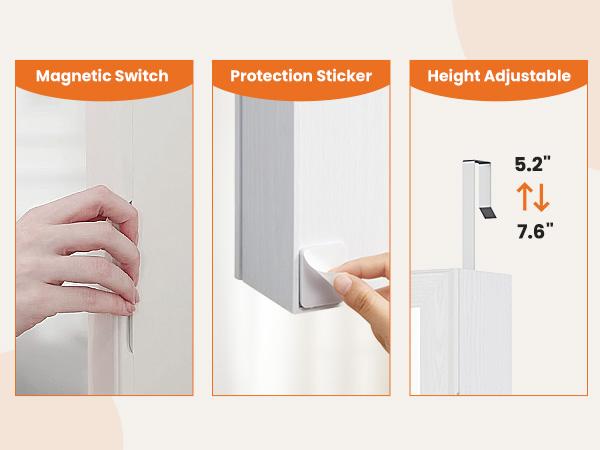 Magnetic Switch

Protection Sticker

Height Adjustable

5.2"

7.6"