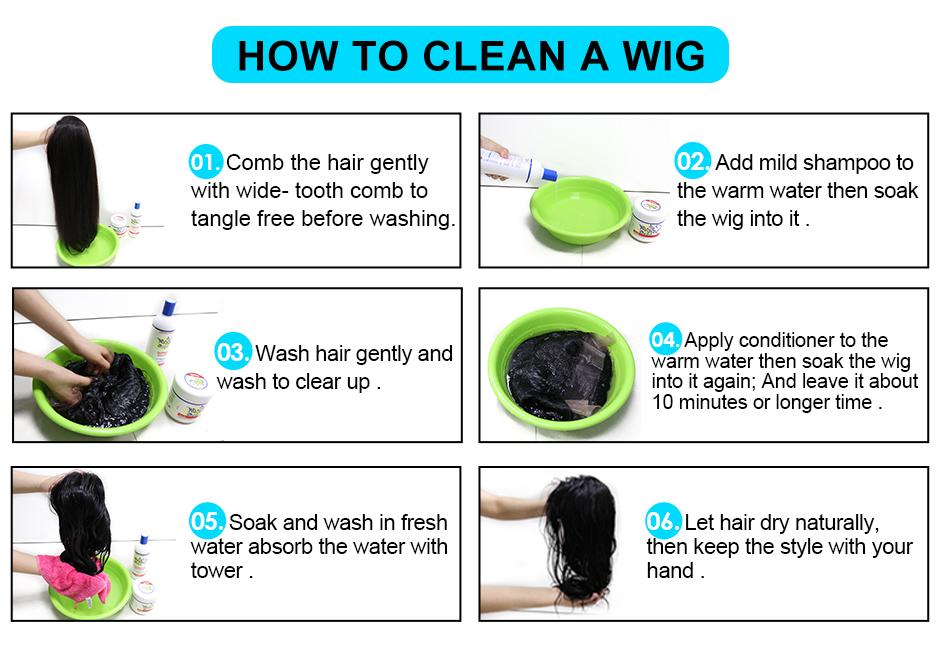 HOW TO CLEAN A WIG

01. Comb the hair gently with wide- tooth comb to tangle free before washing.

02. Add mild shampoo to the warm water then soak the wig into it .

03. Wash hair gently and wash to clear up .

04. Apply conditioner to the warm water then soak the wig into it again; And leave it about 10 minutes or longer time .

05. Soak and wash in fresh water absorb the water with tower .

06. Let hair dry naturally, then keep the style with your hand .