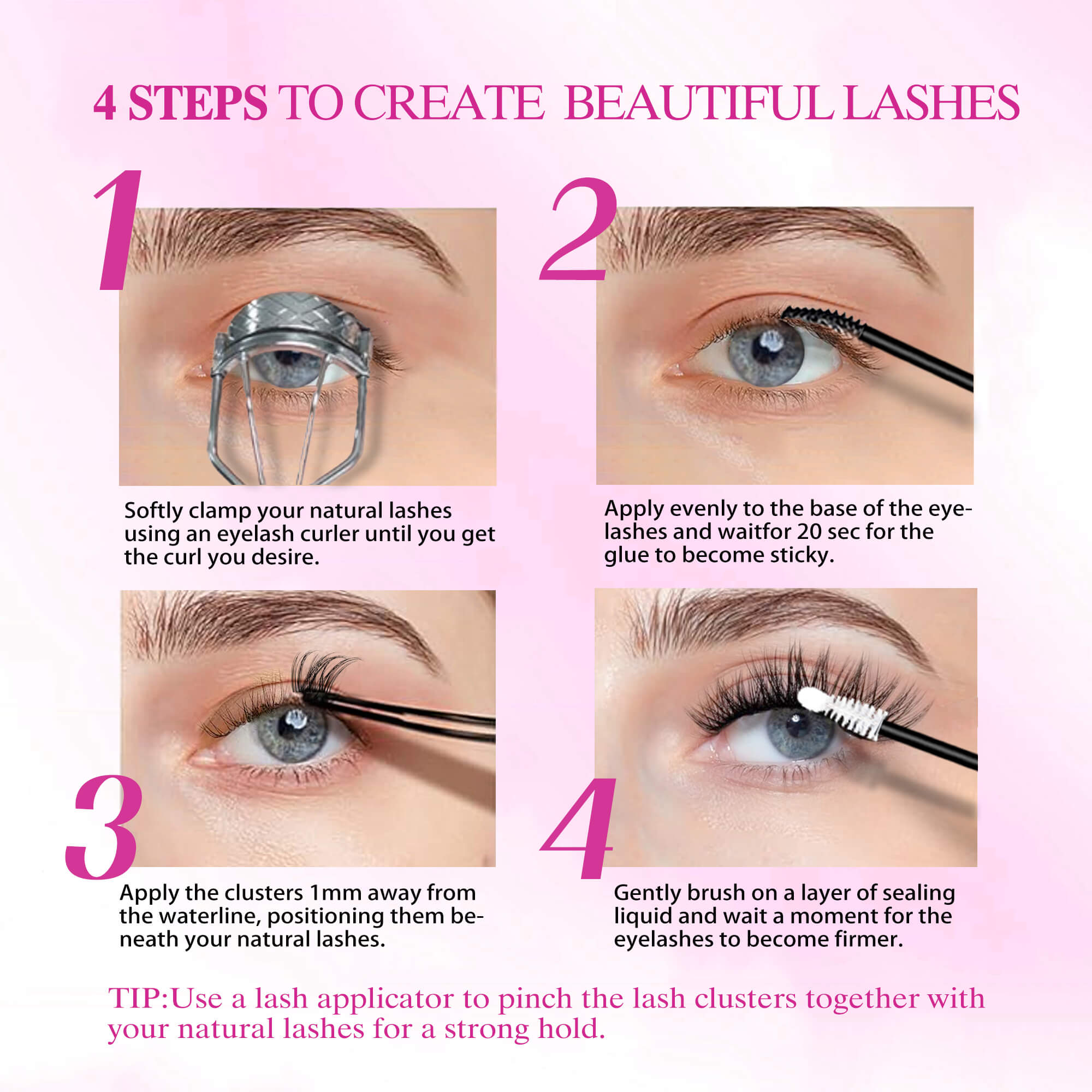 4 STEPS TO CREATE BEAUTIFUL LASHES

1

Softly clamp your natural lashes using an eyelash curler until you get the curl you desire.

2

Apply evenly to the base of the eyelashes and waitfor 20 sec for the glue to become sticky.

3

Apply the clusters 1mm away from the waterline, positioning them beneath your natural lashes.

4

Gently brush on a layer of sealing liquid and wait a moment for the eyelashes to become firmer.

TIP:Use a lash applicator to pinch the lash clusters together with your natural lashes for a strong hold.