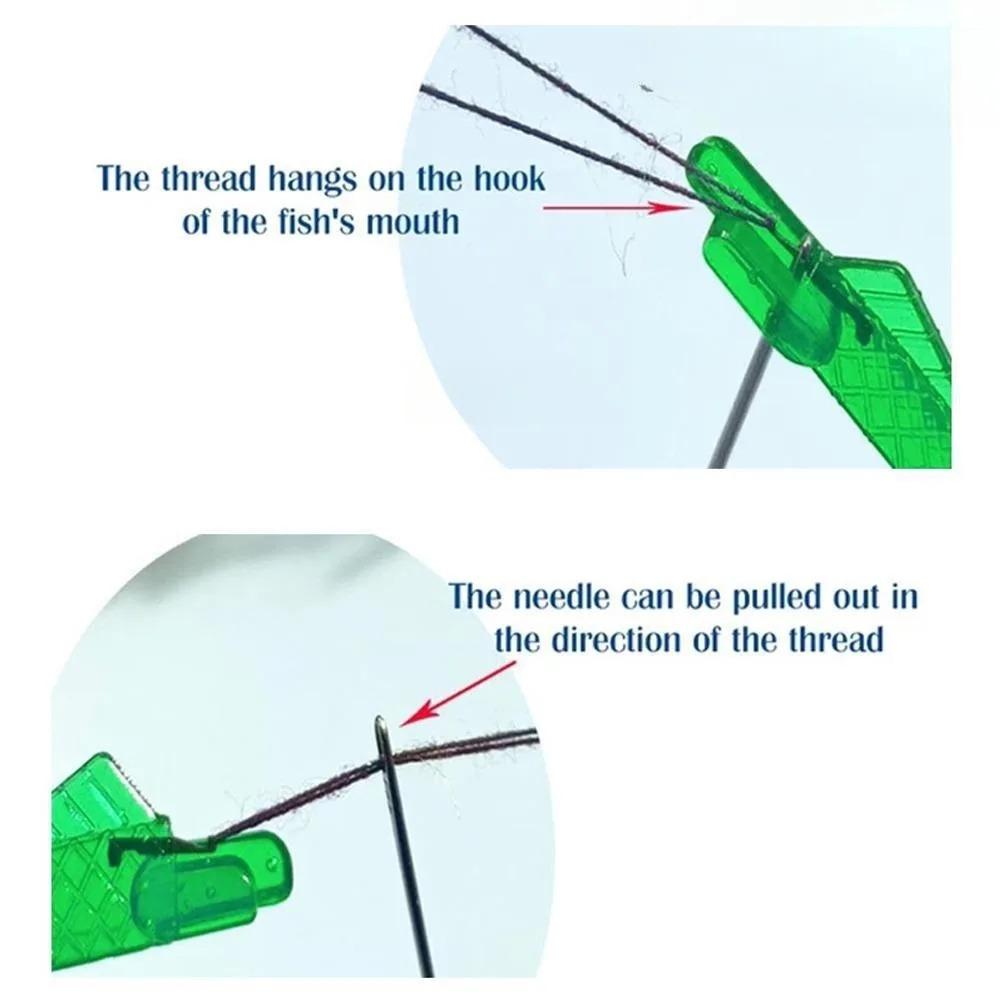 The thread hangs on the hook of the fish's mouth

The needle can be pulled out in the direction of the thread