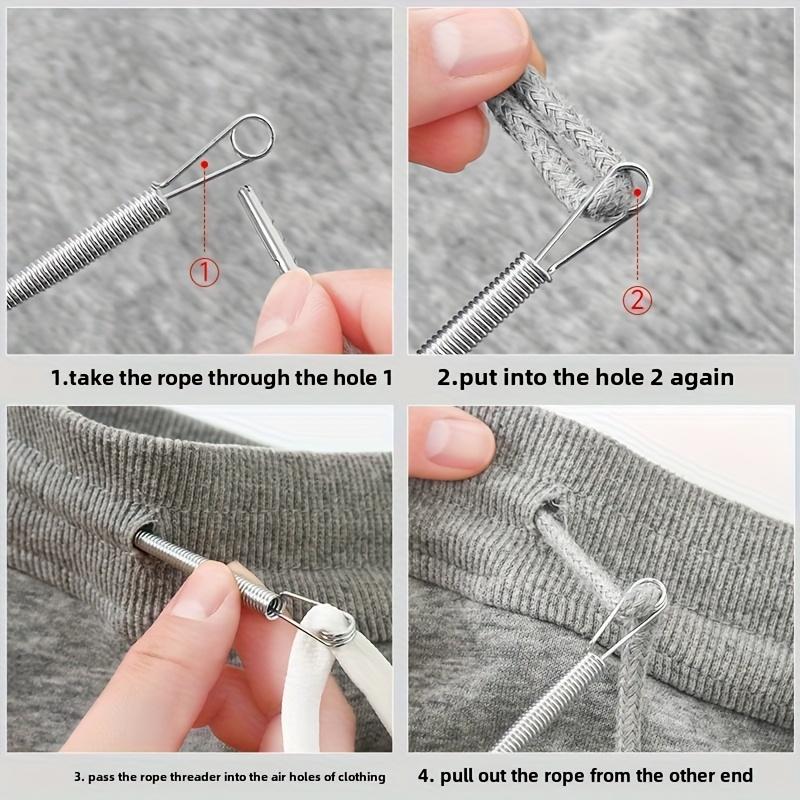 ①

1.take the rope through the hole 1

②

2.put into the hole 2 again

3. pass the rope threader into the air holes of clothing

4. pull out the rope from the other end