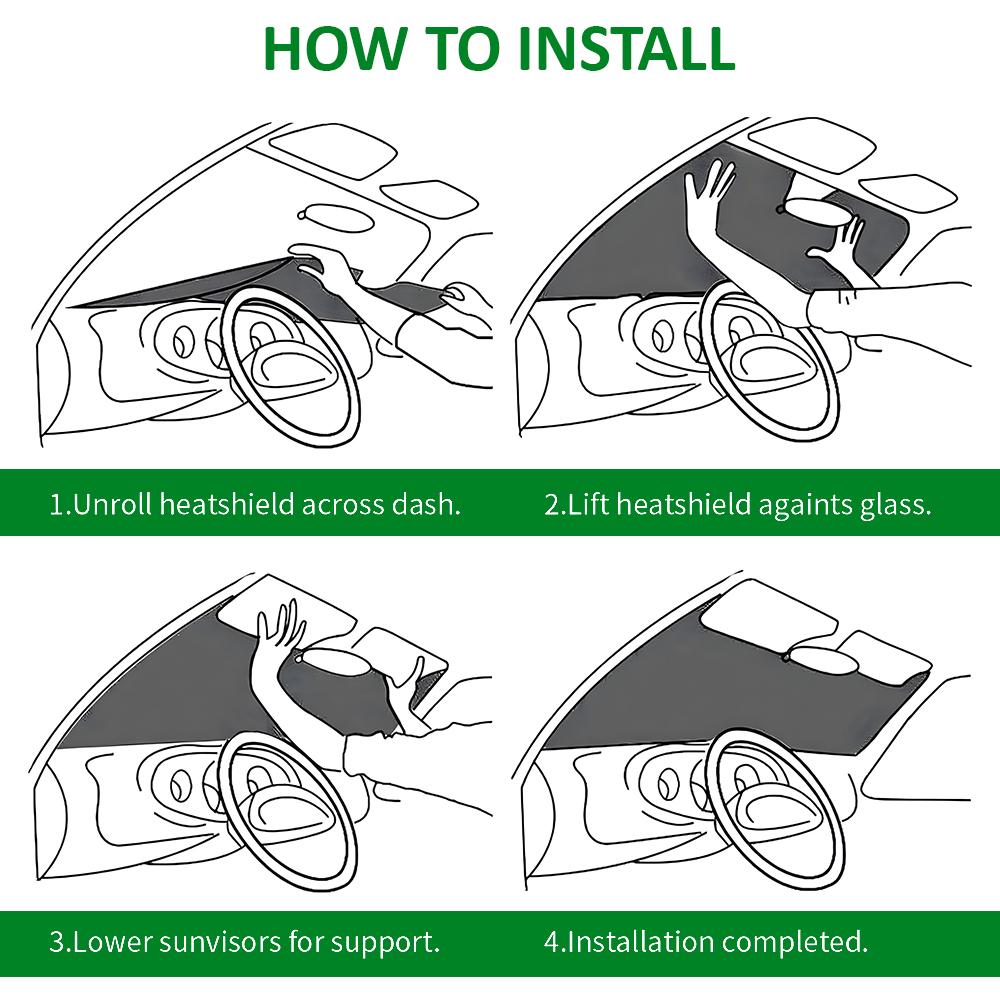 HOW TO INSTALL

1.Unroll heatshield across dash.

2.Lift heatshield againts glass.

3.Lower sunvisors for support.

4.Installation completed.