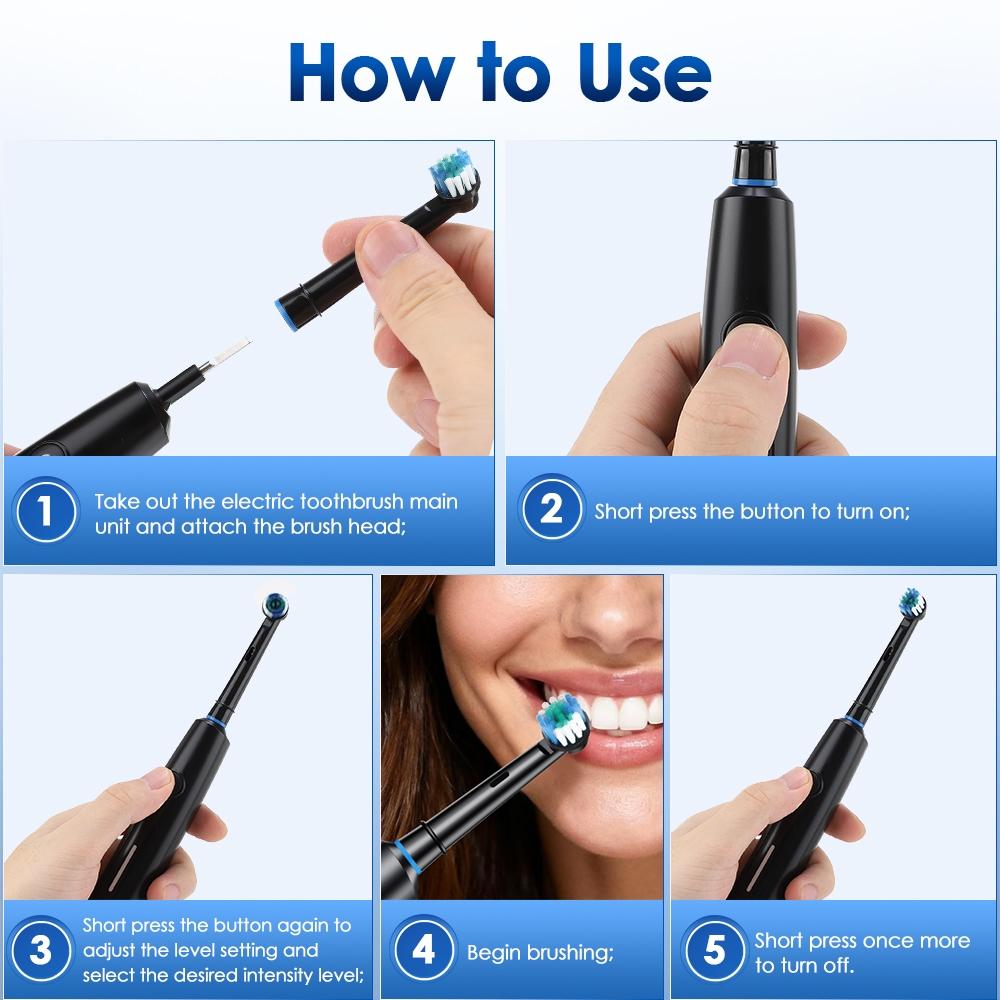 How to Use

1 Take out the electric toothbrush main unit and attach the brush head;

2 Short press the button to turn on;

3 Short press the button again to adjust the level setting and select the desired intensity level;

4 Begin brushing;

5 Short press once more to turn off.