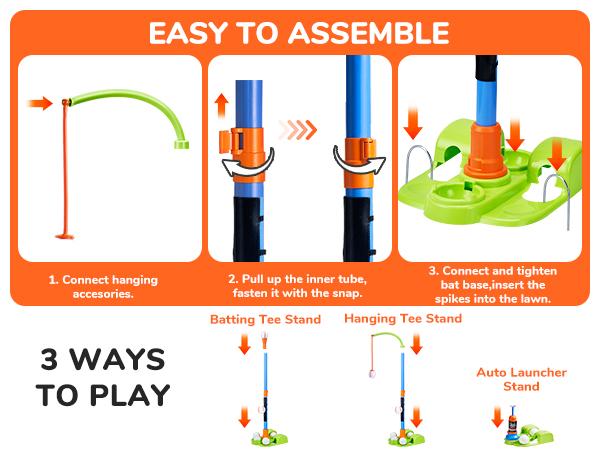 EASY TO ASSEMBLE

1. Connect hanging accesories.

2. Pull up the inner tube, fasten it with the snap.

3. Connect and tighten bat base,insert the spikes into the lawn.

3 WAYS TO PLAY

Batting Tee Stand

Hanging Tee Stand

Auto Launcher Stand