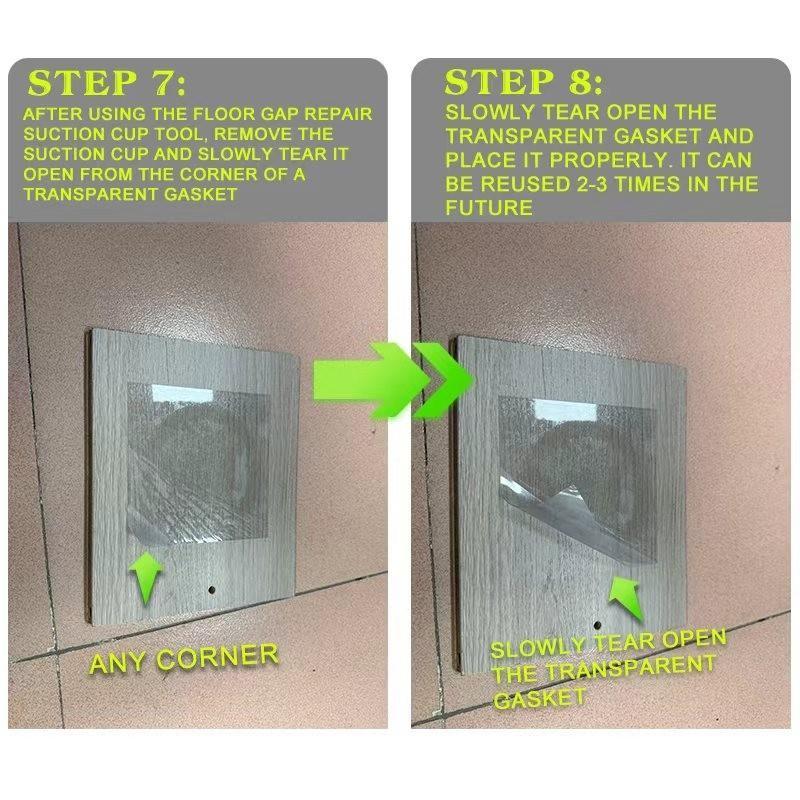 STEP 7:
AFTER USING THE FLOOR GAP REPAIR SUCTION CUP TOOL, REMOVE THE SUCTION CUP AND SLOWLY TEAR IT OPEN FROM THE CORNER OF A TRANSPARENT GASKET

ANY CORNER

STEP 8:
SLOWLY TEAR OPEN THE TRANSPARENT GASKET AND PLACE IT PROPERLY. IT CAN BE REUSED 2-3 TIMES IN THE FUTURE

SLOWLY TEAR OPEN THE TRANSPARENT GASKET