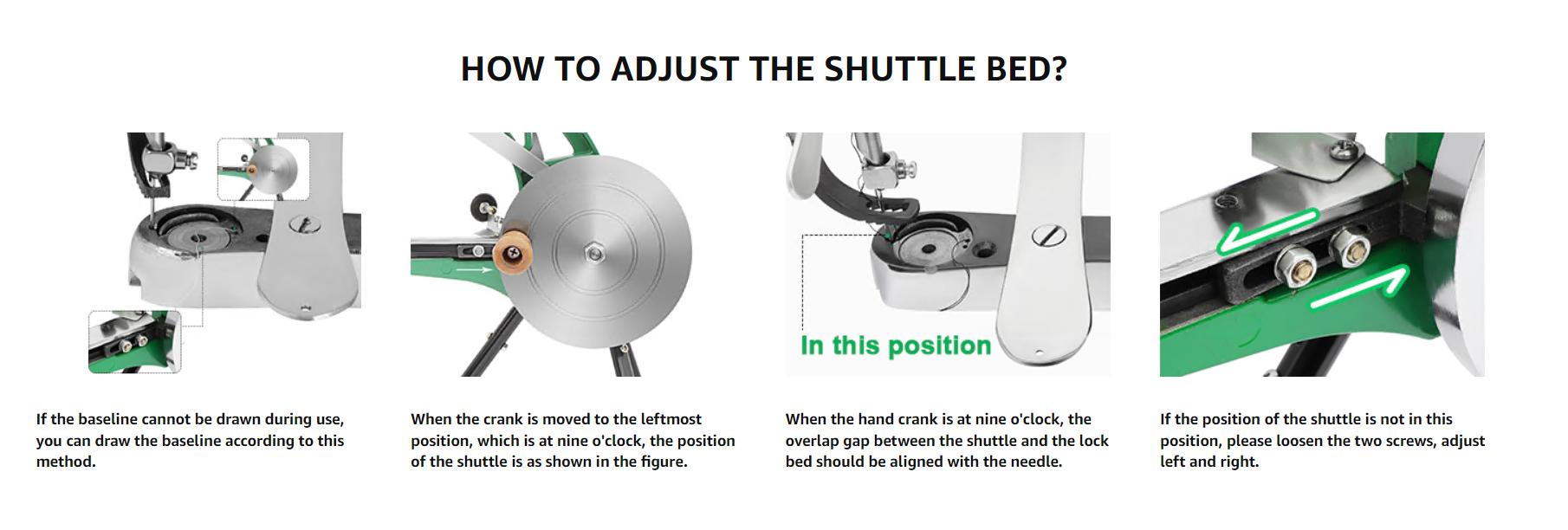 HOW TO ADJUST THE SHUTTLE BED?

In this position

If the baseline cannot be drawn during use, you can draw the baseline according to this method.

When the crank is moved to the leftmost position, which is at nine o'clock, the position of the shuttle is as shown in the figure.

When the hand crank is at nine o'clock, the overlap gap between the shuttle and the lock bed should be aligned with the needle.

If the position of the shuttle is not in this position, please loosen the two screws, adjust left and right.