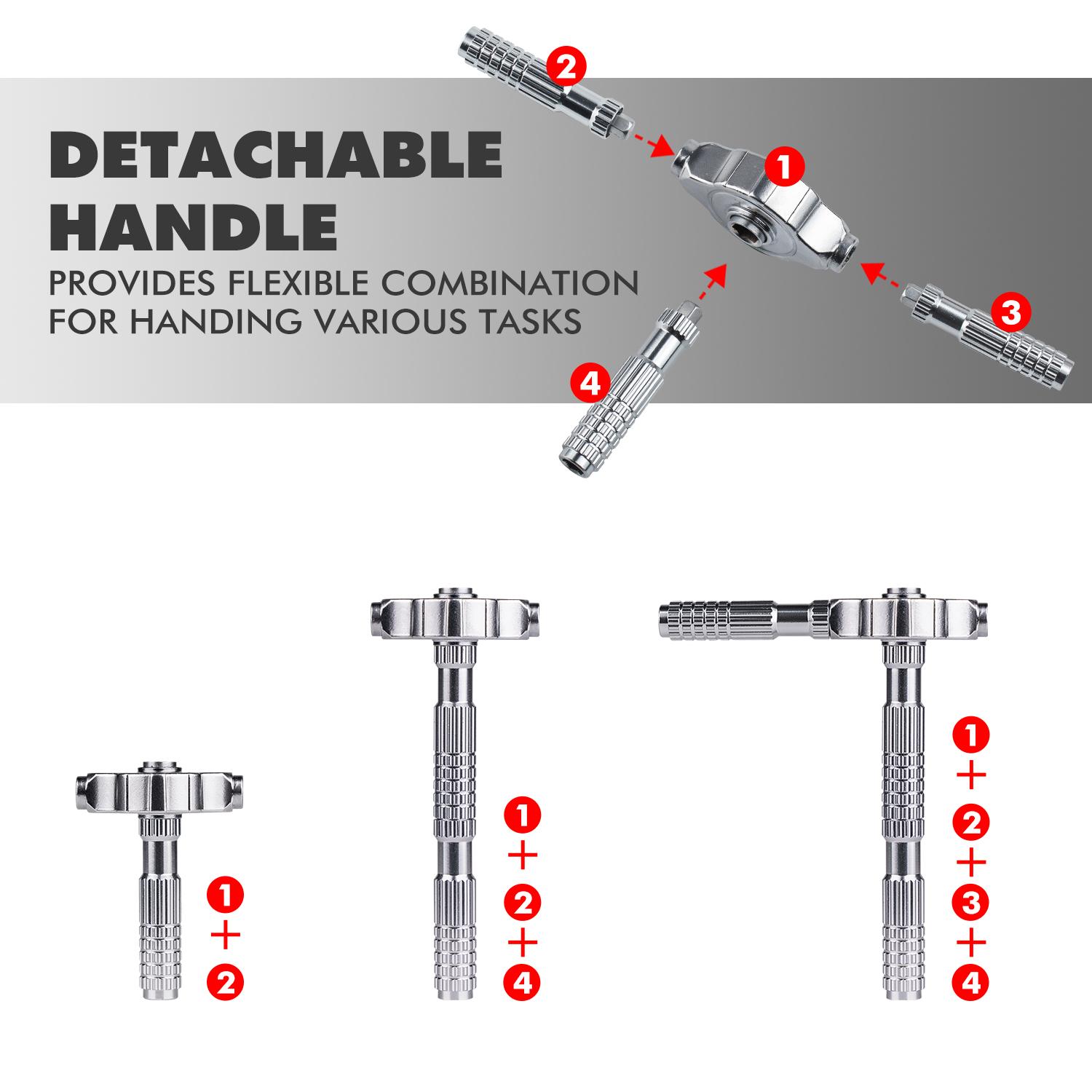 DETACHABLE HANDLE

PROVIDES FLEXIBLE COMBINATION FOR HANDING VARIOUS TASKS

2

1

3

4

1 + 2

1 + 2 + 4

1 + 2 + 3 + 4