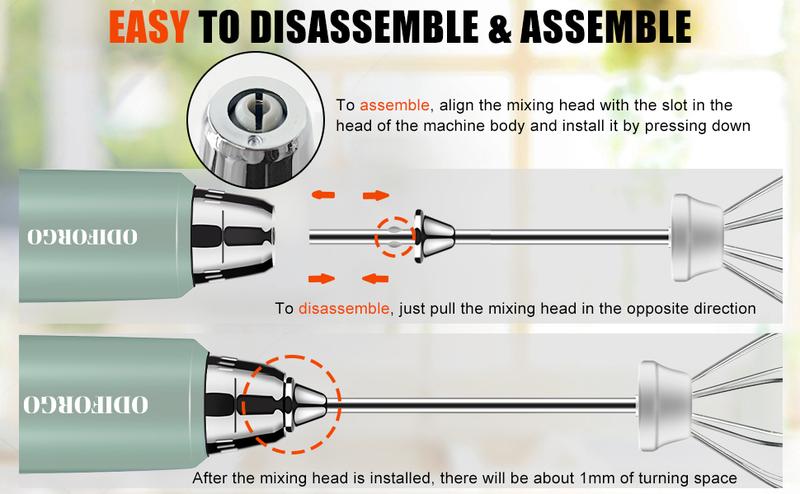 EASY TO DISASSEMBLE & ASSEMBLE

To assemble, align the mixing head with the slot in the head of the machine body and install it by pressing down

ODIFORGO

To disassemble, just pull the mixing head in the opposite direction

ODIFORGO

After the mixing head is installed, there will be about 1mm of turning space