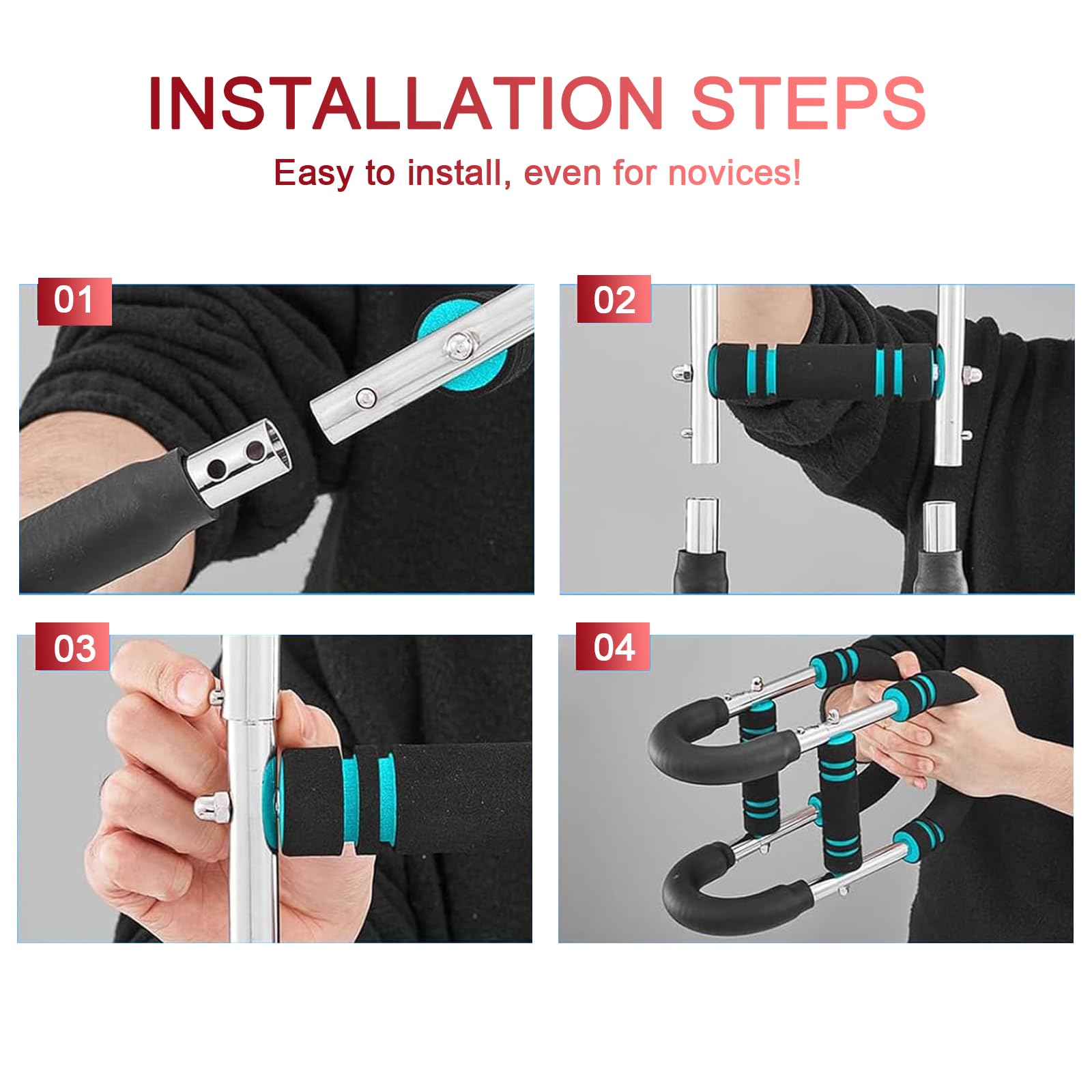 INSTALLATION STEPS

Easy to install, even for novices!

01

02

03

04