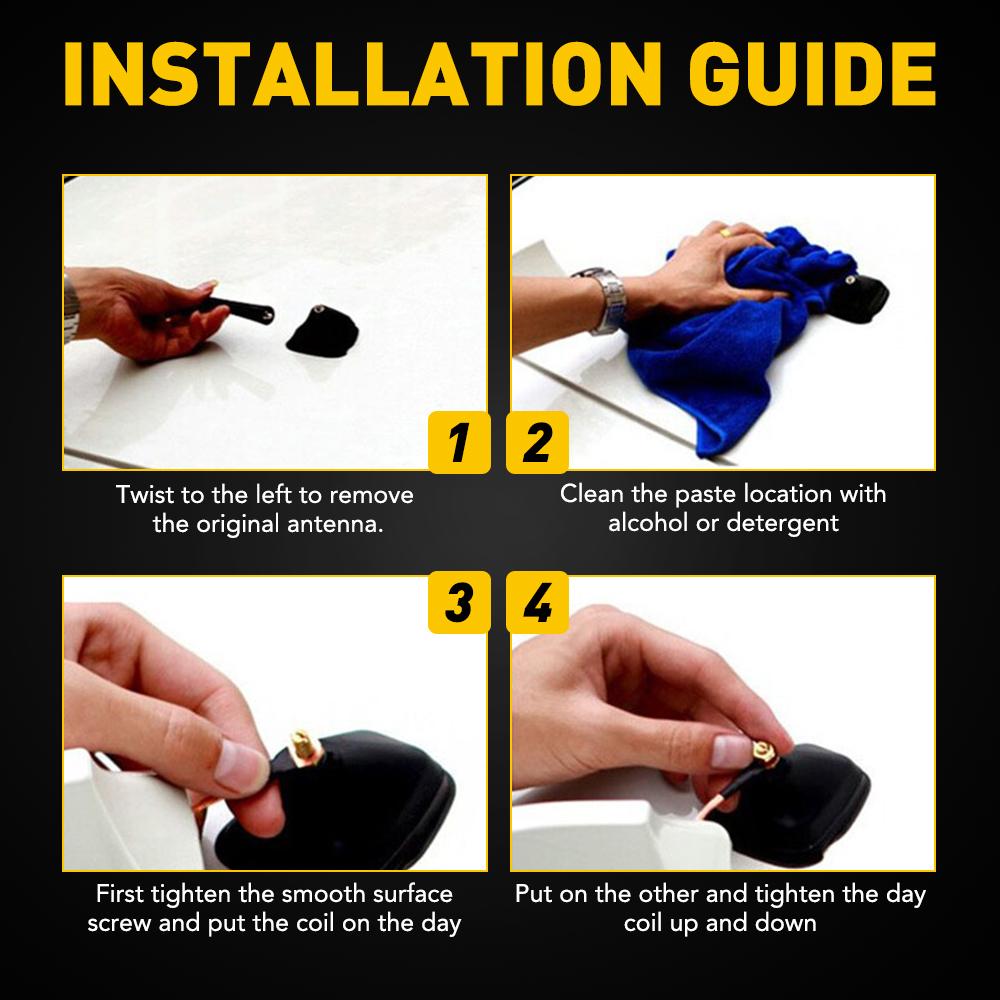 INSTALLATION GUIDE

1

Twist to the left to remove the original antenna.

2

Clean the paste location with alcohol or detergent

3

First tighten the smooth surface screw and put the coil on the day

4

Put on the other and tighten the day coil up and down