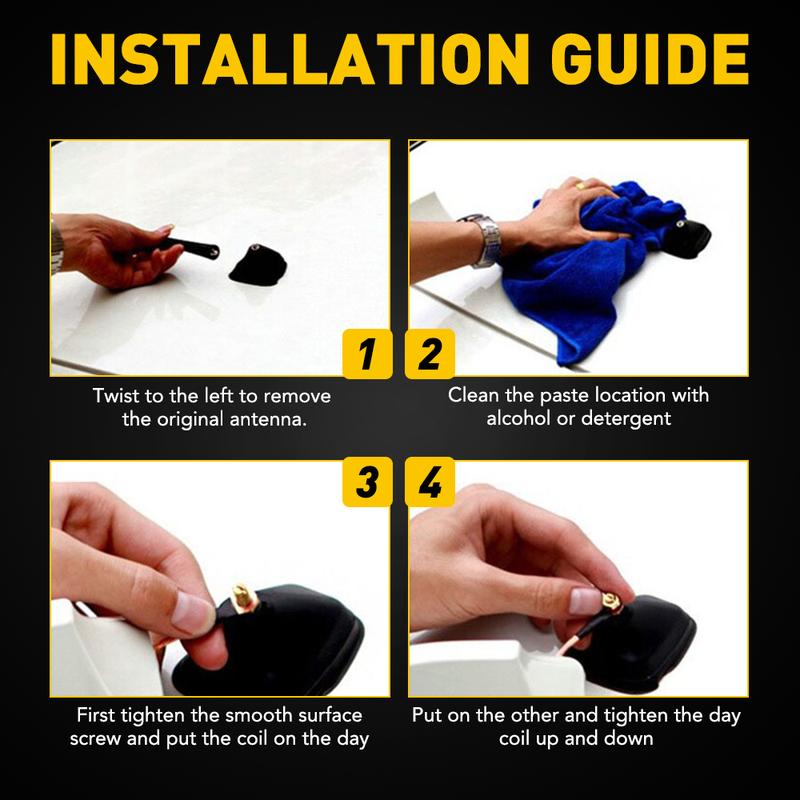 INSTALLATION GUIDE

1

Twist to the left to remove the original antenna.

2

Clean the paste location with alcohol or detergent

3

First tighten the smooth surface screw and put the coil on the day

4

Put on the other and tighten the day coil up and down