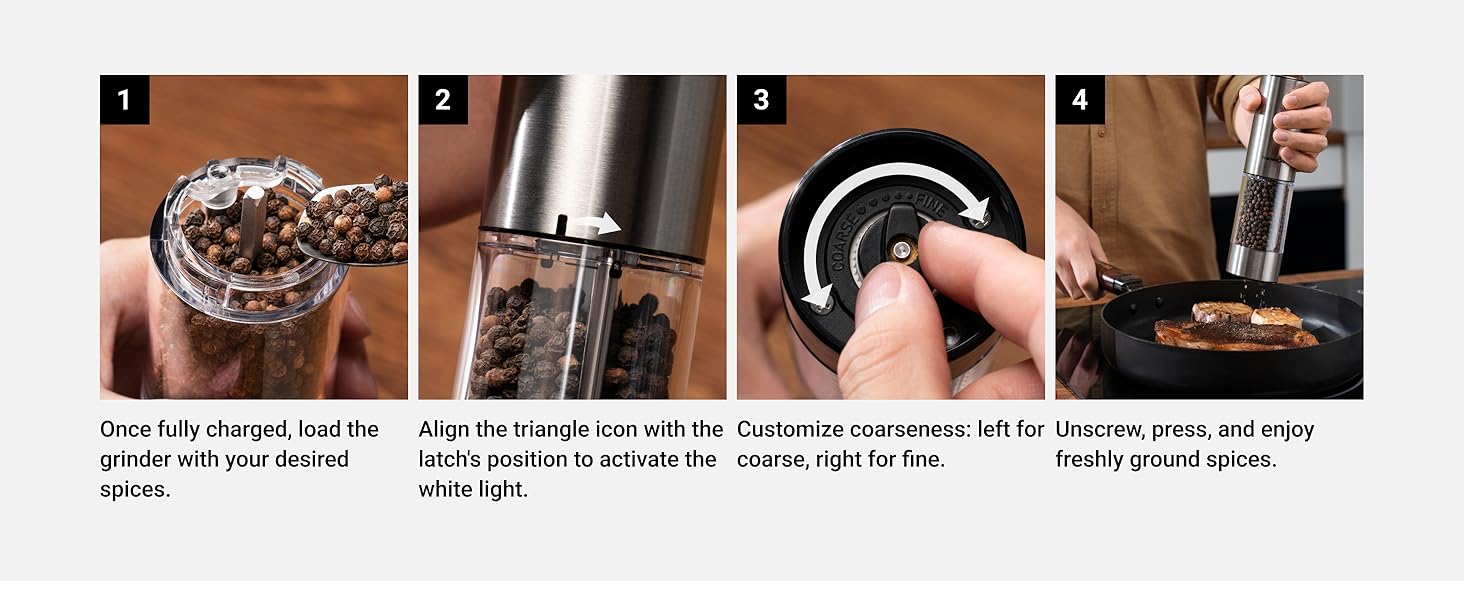 1

Once fully charged, load the grinder with your desired spices.

2

Align the triangle icon with the latch's position to activate the white light.

3

COARSE FINE

Customize coarseness: left for coarse, right for fine.

4

Unscrew, press, and enjoy freshly ground spices.