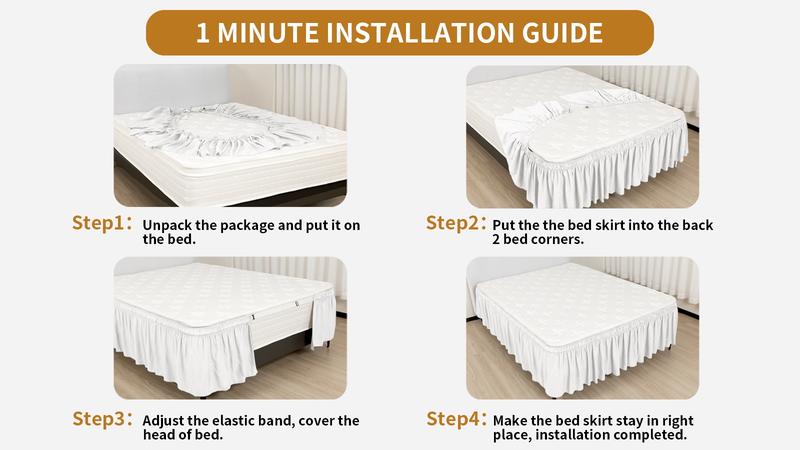 1 MINUTE INSTALLATION GUIDE

Step1: Unpack the package and put it on the bed.

Step2: Put the the bed skirt into the back 2 bed corners.

Step3: Adjust the elastic band, cover the head of bed.

Step4: Make the bed skirt stay in right place, installation completed.