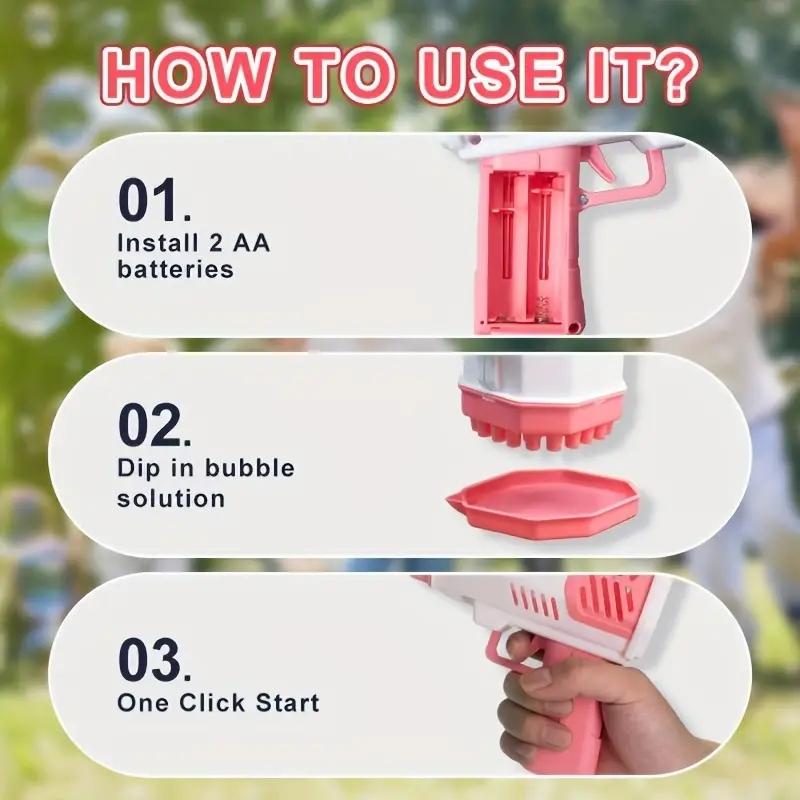 HOW TO USE IT?

01.
Install 2 AA batteries

02.
Dip in bubble solution

03.
One Click Start