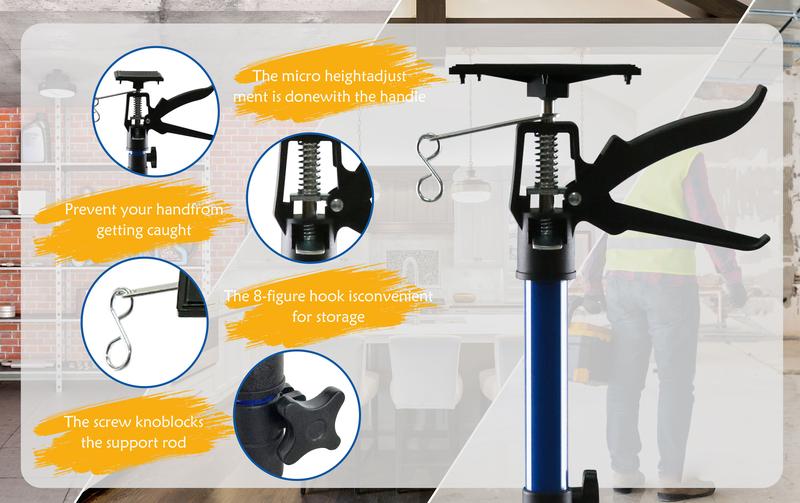 The micro heightadjust ment is donewith the handle

Prevent your handfrom getting caught

The 8-figure hook isconvenient for storage

The screw knoblocks the support rod