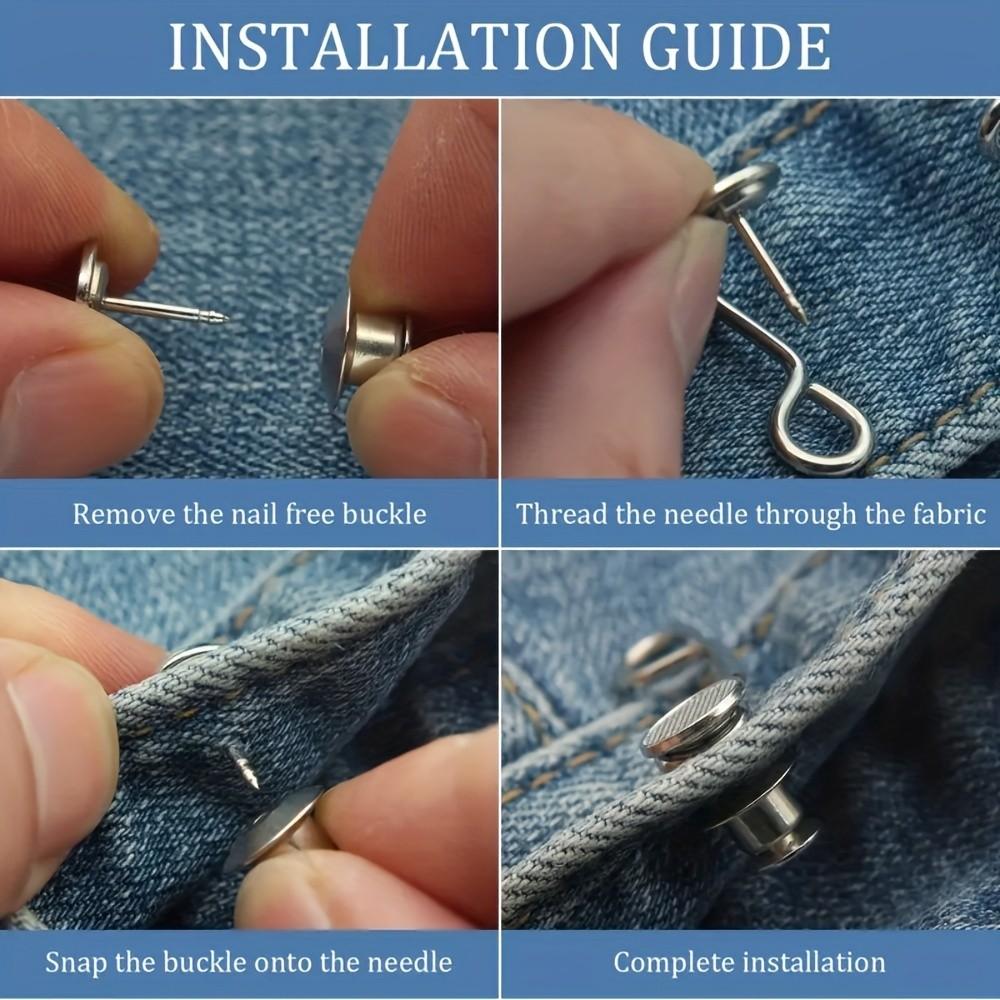 INSTALLATION GUIDE

Remove the nail free buckle

Thread the needle through the fabric

Snap the buckle onto the needle

Complete installation