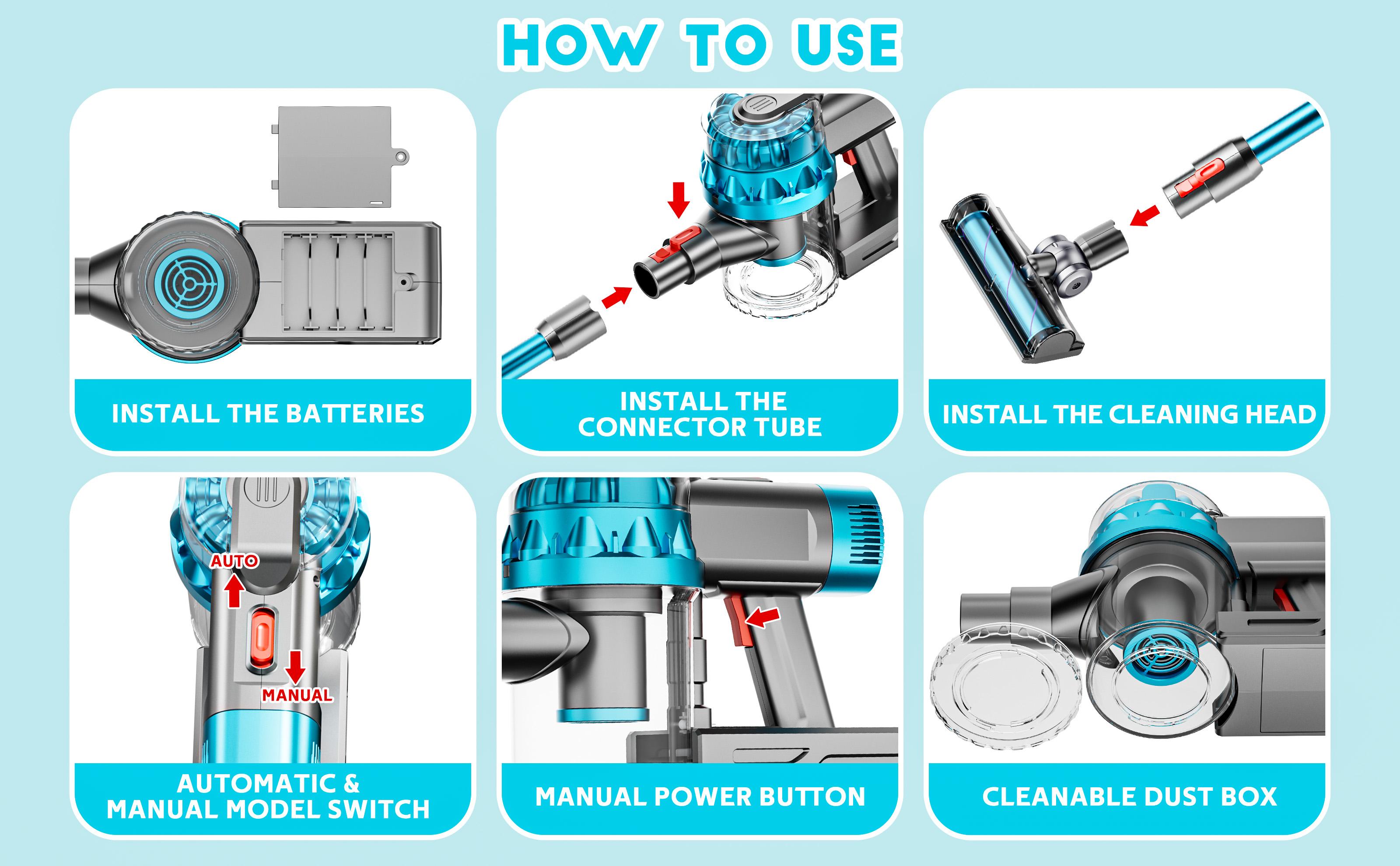 HOW TO USE

INSTALL THE BATTERIES

INSTALL THE CONNECTOR TUBE

INSTALL THE CLEANING HEAD

AUTO

MANUAL

AUTOMATIC & MANUAL MODEL SWITCH

MANUAL POWER BUTTON

CLEANABLE DUST BOX