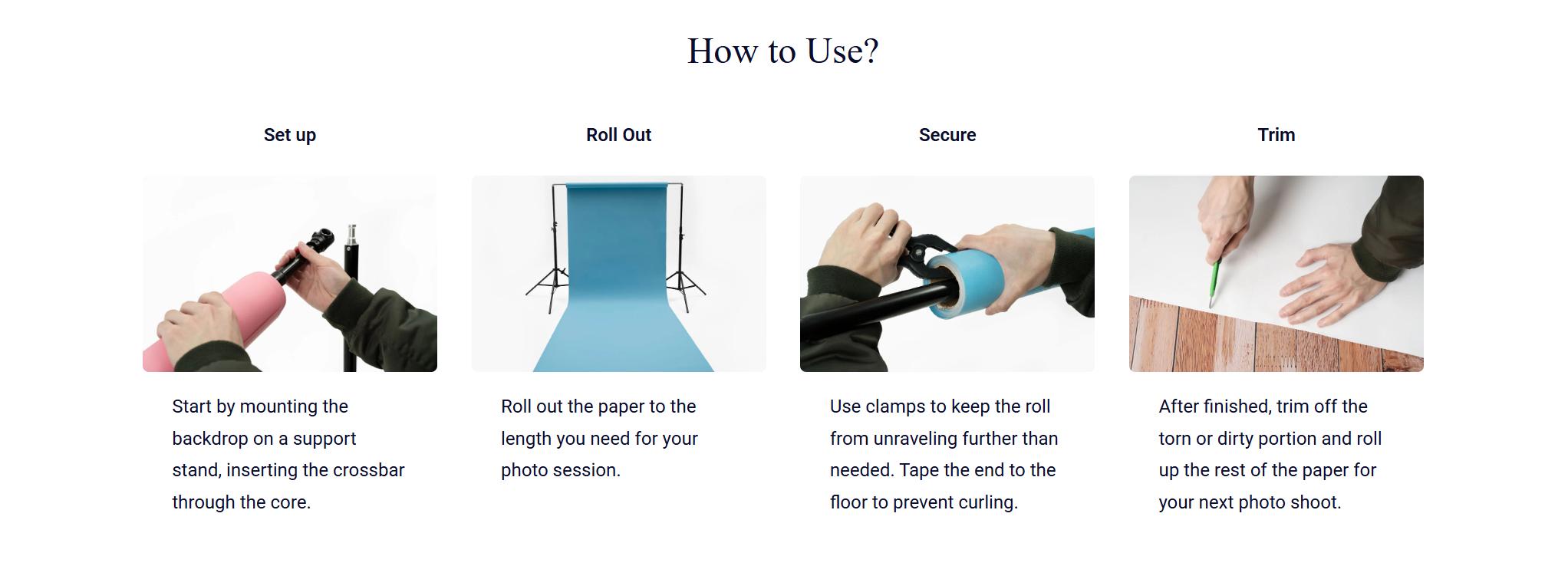 How to Use?

Set up

Start by mounting the backdrop on a support stand, inserting the crossbar through the core.

Roll Out

Roll out the paper to the length you need for your photo session.

Secure

Use clamps to keep the roll from unraveling further than needed. Tape the end to the floor to prevent curling.

Trim

After finished, trim off the torn or dirty portion and roll up the rest of the paper for your next photo shoot.