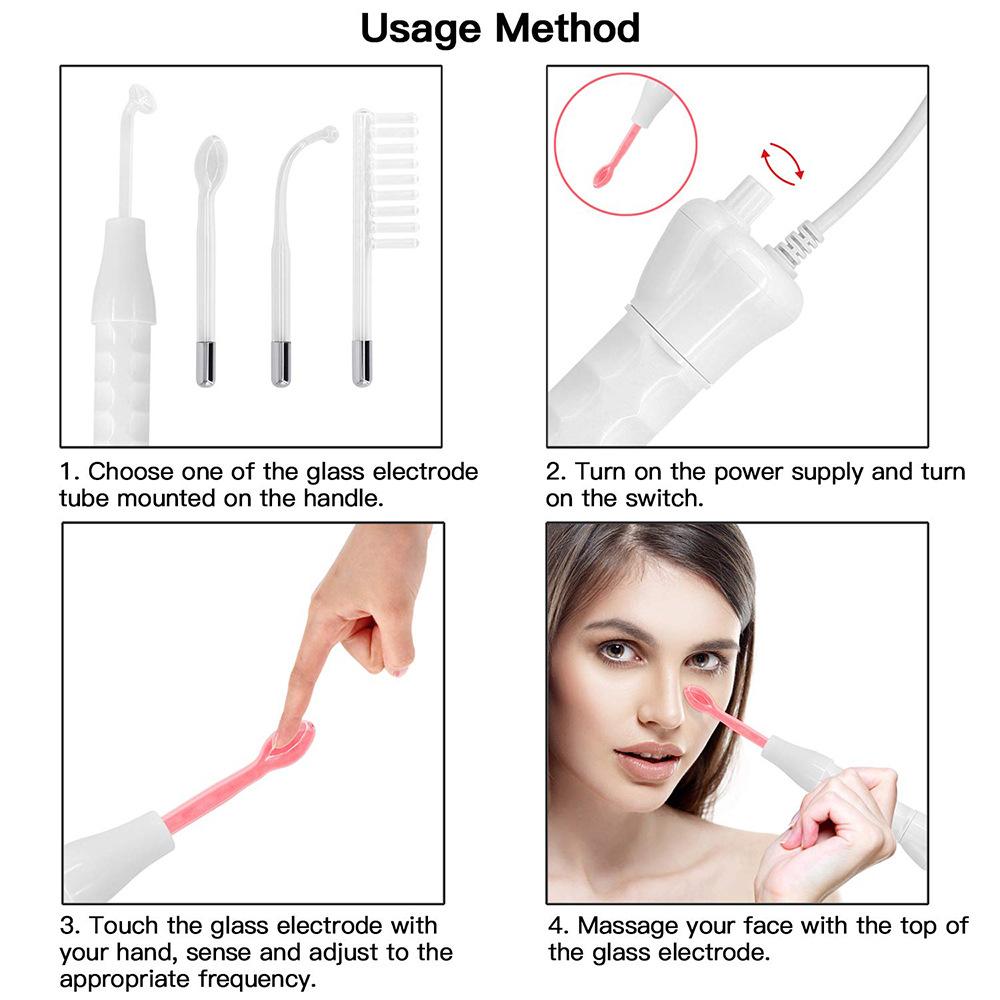 Usage Method

1. Choose one of the glass electrode tube mounted on the handle.

2. Turn on the power supply and turn on the switch.

3. Touch the glass electrode with your hand, sense and adjust to the appropriate frequency.

4. Massage your face with the top of the glass electrode.