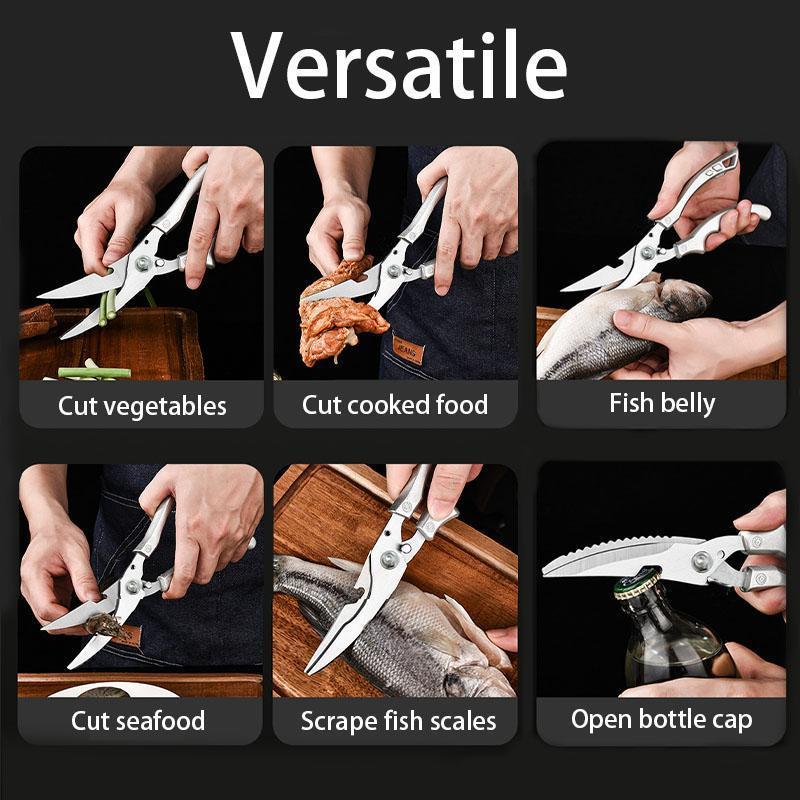 Versatile

Cut vegetables

Cut cooked food

Fish belly

Cut seafood

Scrape fish scales

Open bottle cap