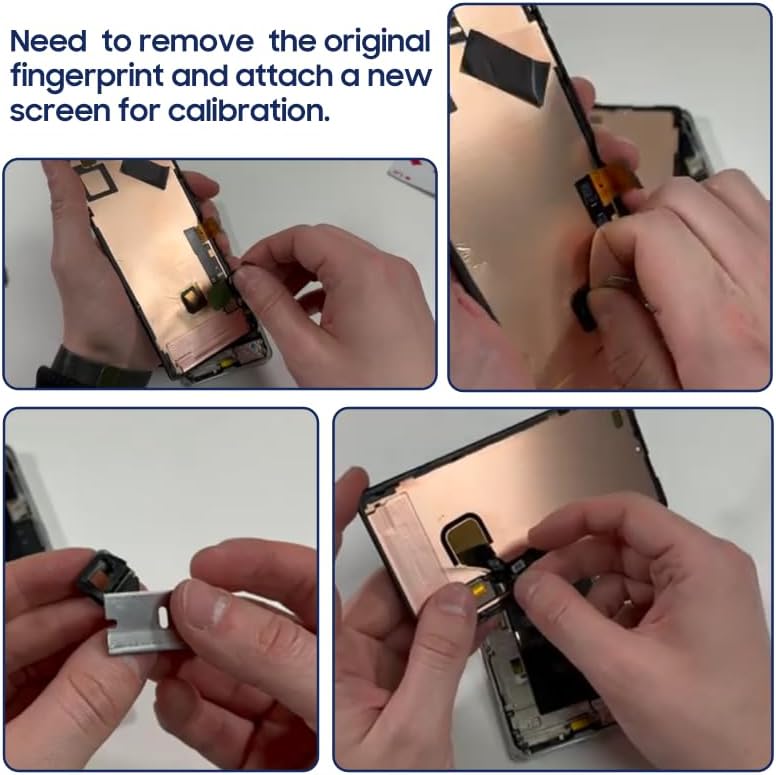 Need to remove the original fingerprint and attach a new screen for calibration.