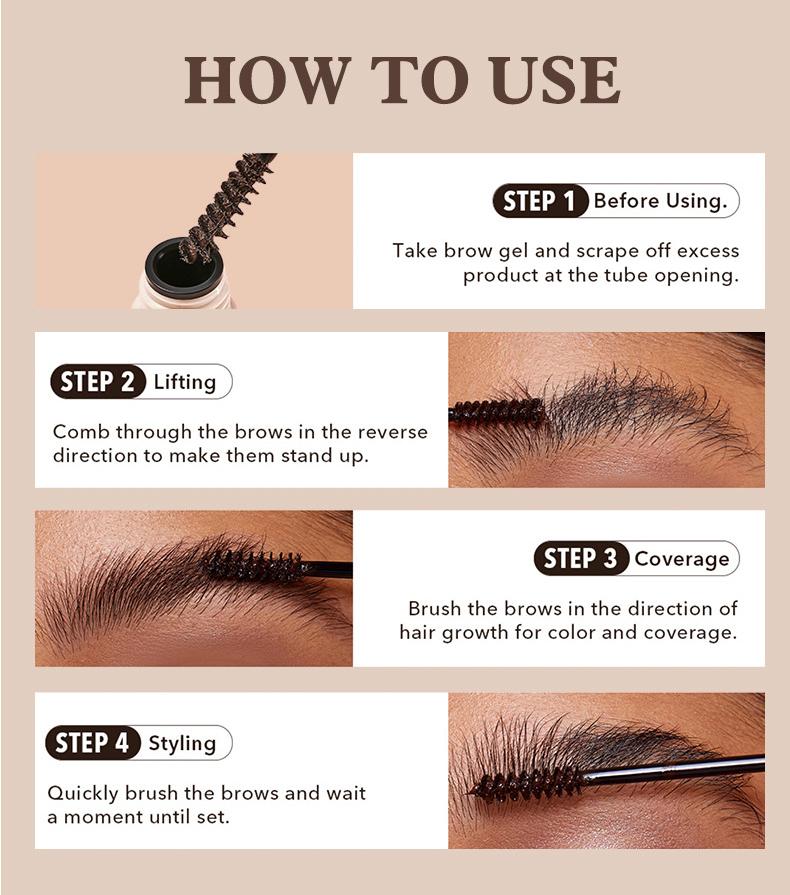 HOW TO USE

STEP 1 Before Using.

Take brow gel and scrape off excess product at the tube opening.

STEP 2 Lifting

Comb through the brows in the reverse direction to make them stand up.

STEP 3 Coverage

Brush the brows in the direction of hair growth for color and coverage.

STEP 4 Styling

Quickly brush the brows and wait a moment until set.