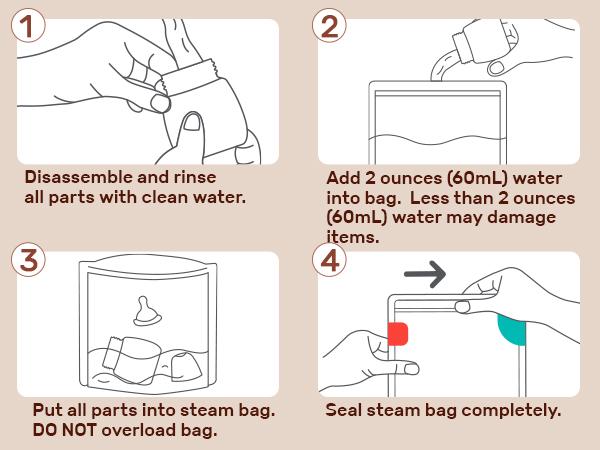 1

Disassemble and rinse all parts with clean water.

2

Add 2 ounces (60mL) water into bag. Less than 2 ounces (60mL) water may damage items.

3

Put all parts into steam bag. DO NOT overload bag.

4

Seal steam bag completely.