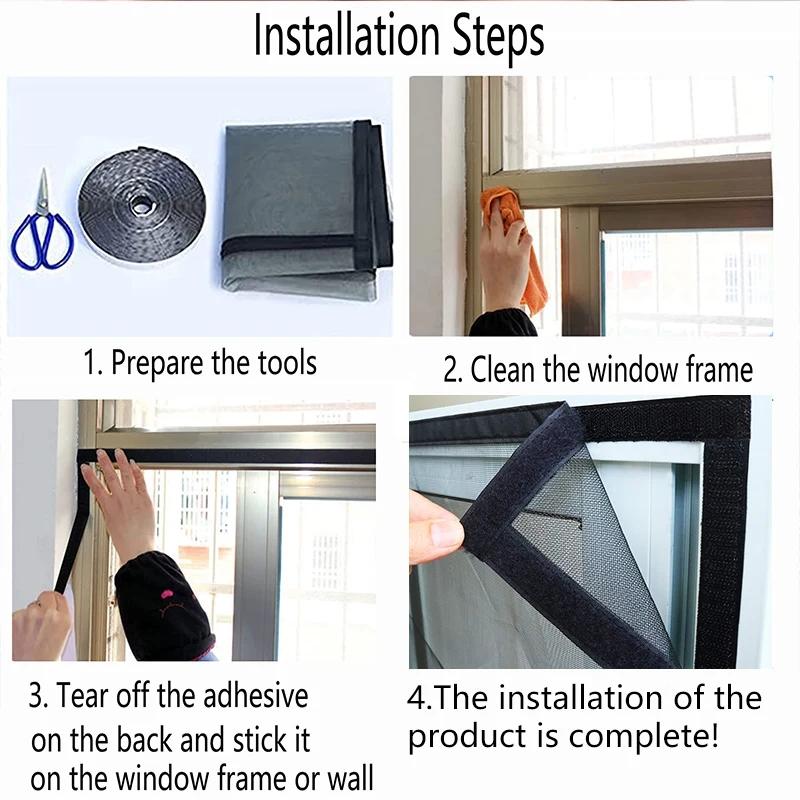 Installation Steps

1. Prepare the tools

2. Clean the window frame

3. Tear off the adhesive on the back and stick it on the window frame or wall

4.The installation of the product is complete!