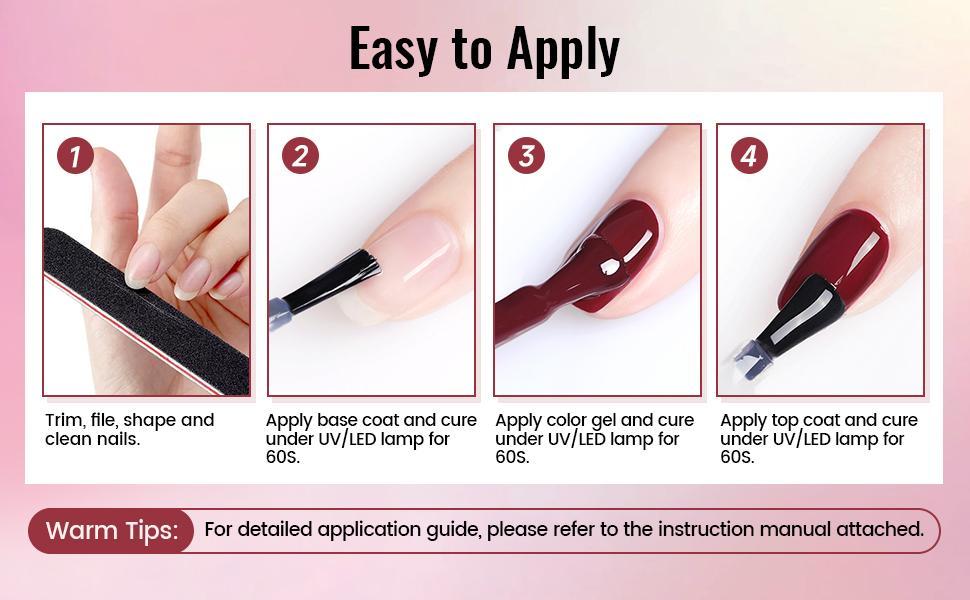 Easy to Apply

1
Trim, file, shape and clean nails.

2
Apply base coat and cure under UV/LED lamp for 60S.

3
Apply color gel and cure under UV/LED lamp for 60S.

4
Apply top coat and cure under UV/LED lamp for 60S.

Warm Tips: For detailed application guide, please refer to the instruction manual attached.