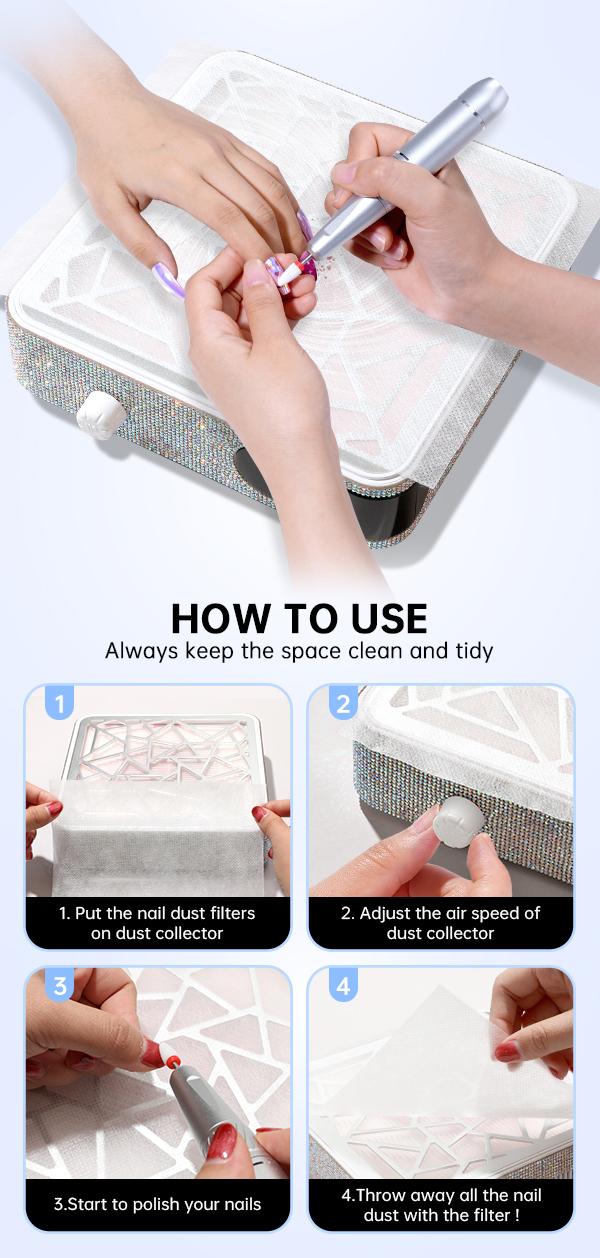 HOW TO USE

Always keep the space clean and tidy

1

1. Put the nail dust filters on dust collector

2

2. Adjust the air speed of dust collector

3

3.Start to polish your nails

4

4.Throw away all the nail dust with the filter !