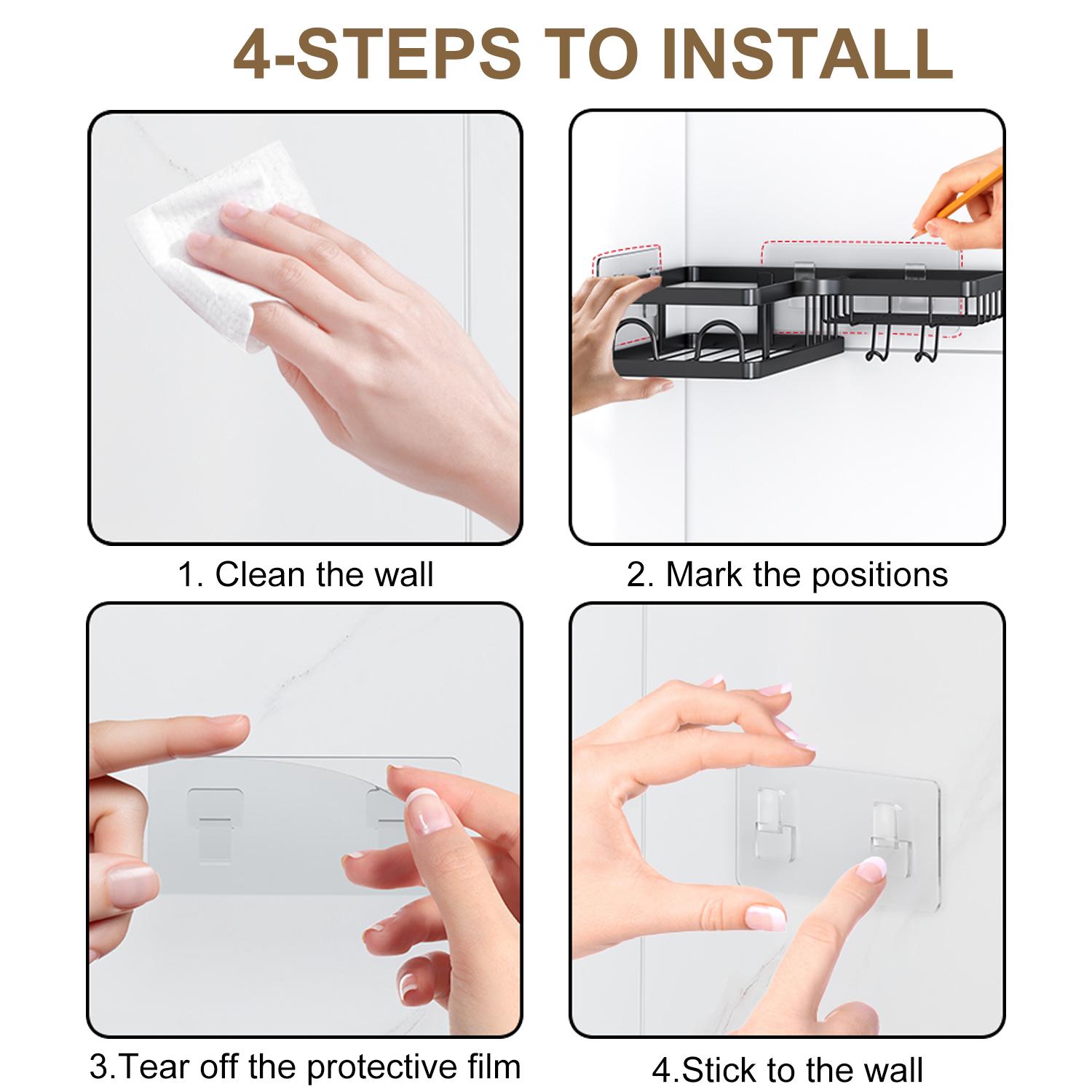 4-STEPS TO INSTALL

1. Clean the wall

2. Mark the positions

3.Tear off the protective film

4.Stick to the wall