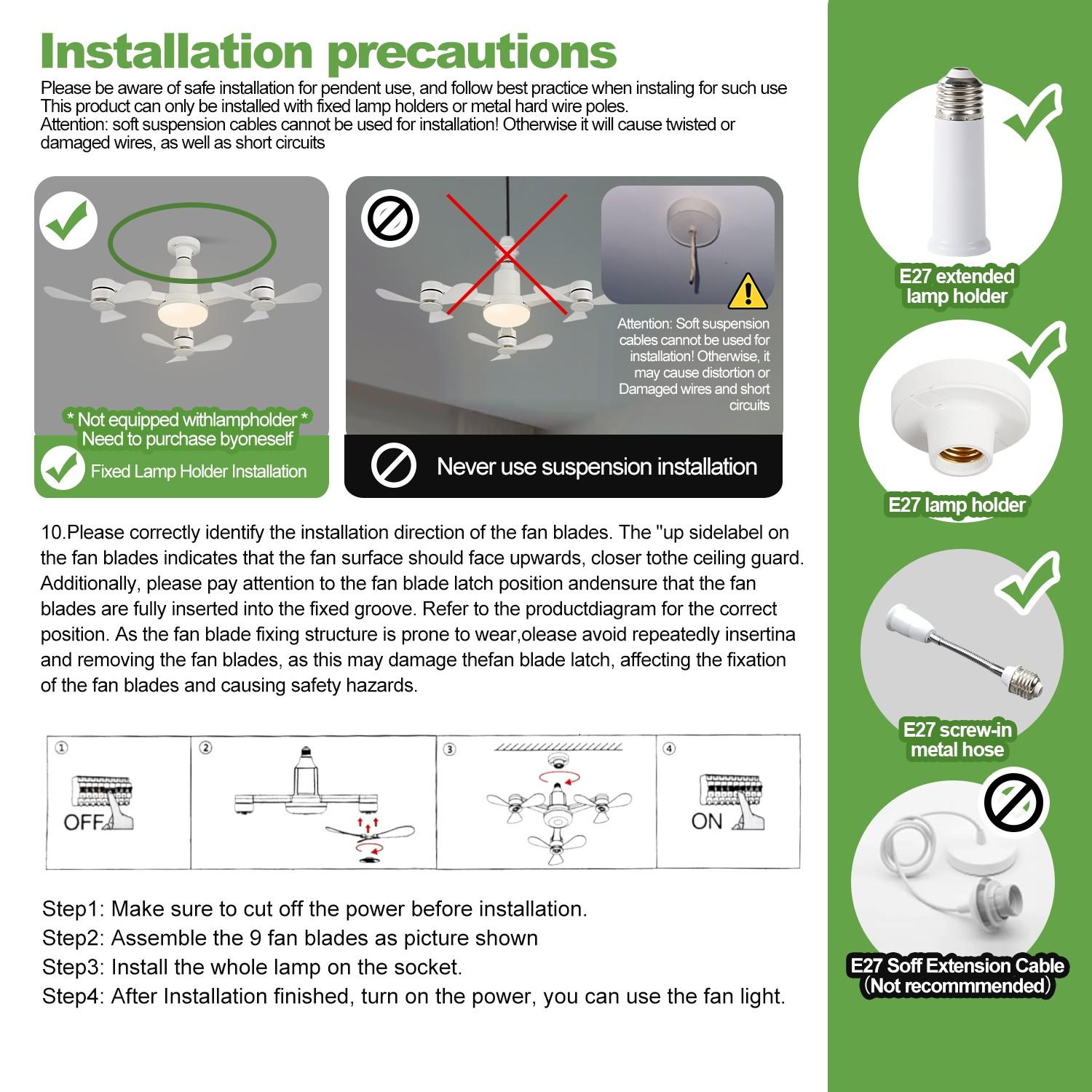 Installation precautions

Please be aware of safe installation for pendent use, and follow best practice when instaling for such use
This product can only be installed with fixed lamp holders or metal hard wire poles.
Attention: soft suspension cables cannot be used for installation! Otherwise it will cause twisted or damaged wires, as well as short circuits

* Not equipped withlampholder *
Need to purchase byoneself

Fixed Lamp Holder Installation

Attention: Soft suspension cables cannot be used for installation! Otherwise, it may cause distortion or Damaged wires and short circuits

Never use suspension installation

10.Please correctly identify the installation direction of the fan blades. The "up sidelabel on the fan blades indicates that the fan surface should face upwards, closer tothe ceiling guard. Additionally, please pay attention to the fan blade latch position andensure that the fan blades are fully inserted into the fixed groove. Refer to the productdiagram for the correct position. As the fan blade fixing structure is prone to wear,olease avoid repeatedly insertina and removing the fan blades, as this may damage thefan blade latch, affecting the fixation of the fan blades and causing safety hazards.

①
OFF
②
③
④
ON

Step1: Make sure to cut off the power before installation.
Step2: Assemble the 9 fan blades as picture shown
Step3: Install the whole lamp on the socket.
Step4: After Installation finished, turn on the power, you can use the fan light.

E27 extended lamp holder

E27 lamp holder

E27 screw-in metal hose

E27 Soff Extension Cable
（Not recommmended）