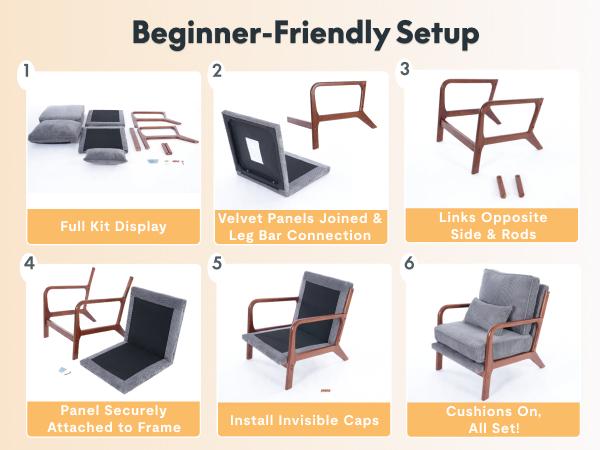 Beginner-Friendly Setup

1
Full Kit Display

2
Velvet Panels Joined & Leg Bar Connection

3
Links Opposite Side & Rods

4
Panel Securely Attached to Frame

5
Install Invisible Caps

6
Cushions On, All Set!