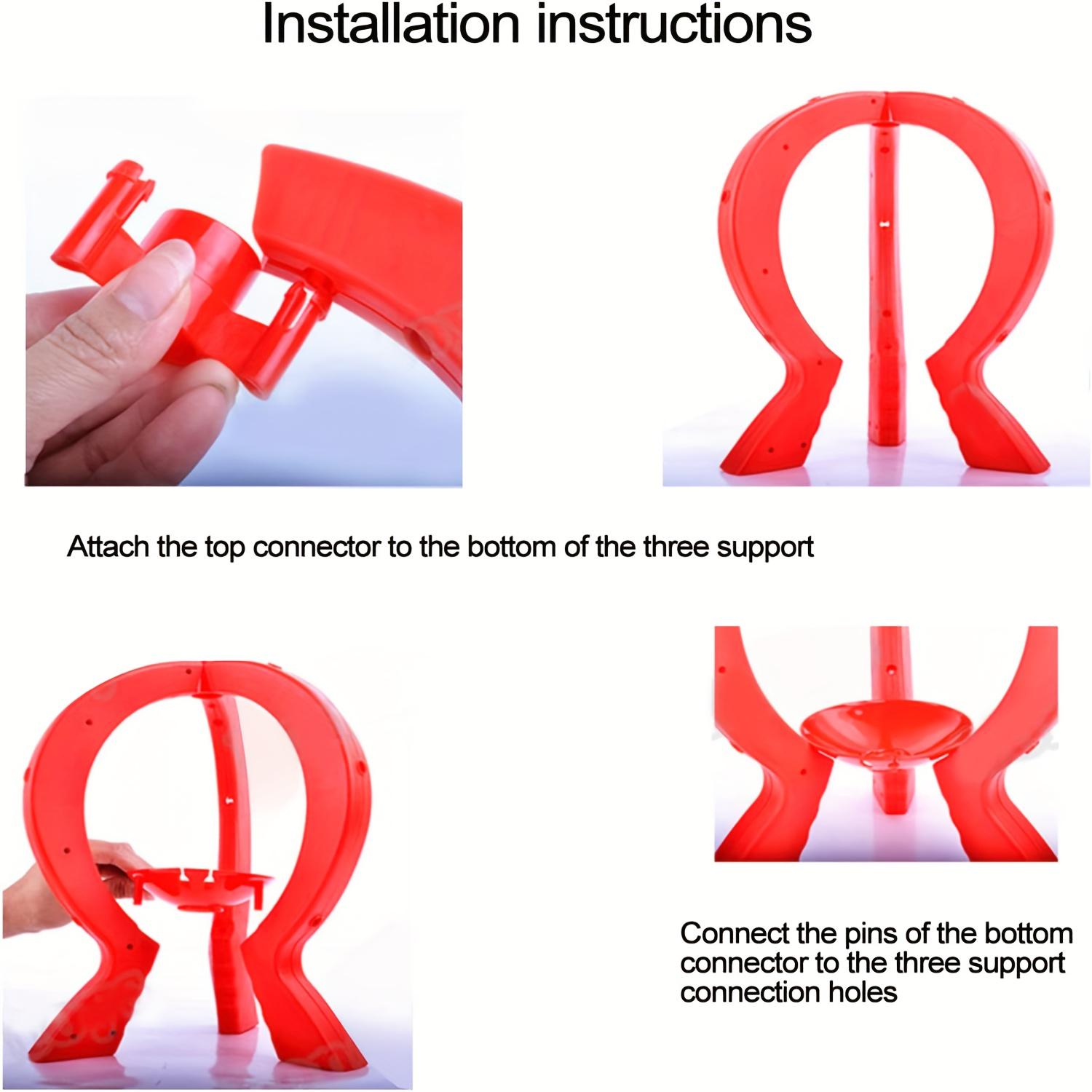 Installation instructions

Attach the top connector to the bottom of the three support

Connect the pins of the bottom connector to the three support connection holes