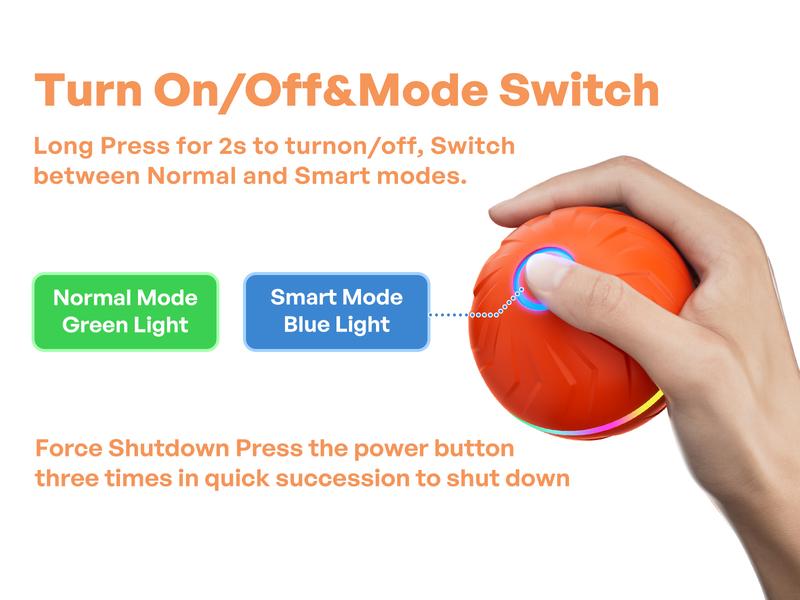 Turn On/Off&Mode Switch

Long Press for 2s to turnon/off, Switch between Normal and Smart modes.

Normal Mode
Green Light

Smart Mode
Blue Light

Force Shutdown Press the power button three times in quick succession to shut down