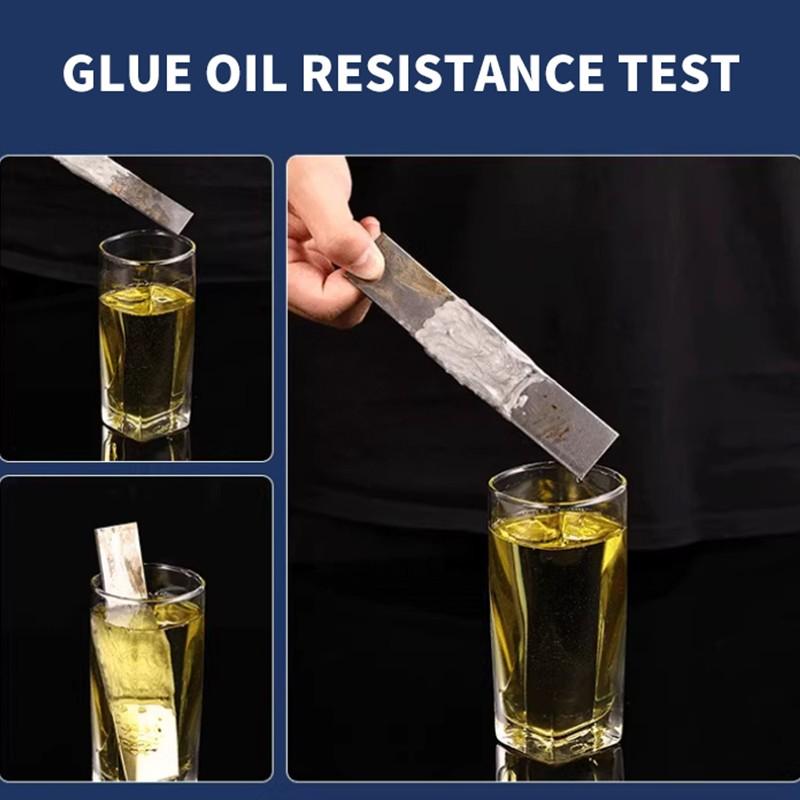 GLUE OIL RESISTANCE TEST