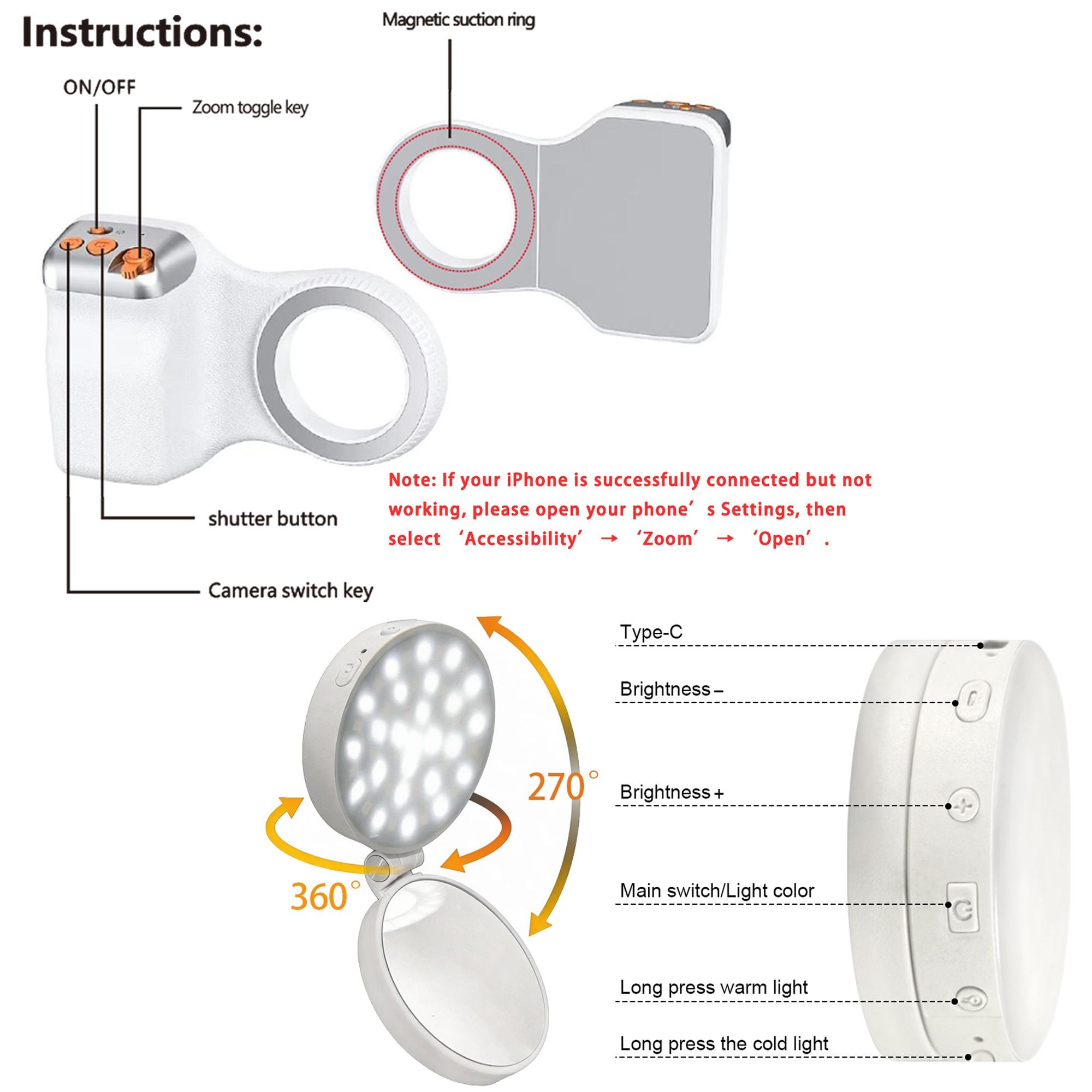 Instructions:

Magnetic suction ring

ON/OFF

Zoom toggle key

shutter button

Camera switch key

Note: If your iPhone is successfully connected but not working, please open your phone’s Settings, then select ‘Accessibility’ → ‘Zoom’ → ‘Open’.

270°

360°

Type-C

Brightness –

Brightness +

Main switch/Light color

Long press warm light

Long press the cold light