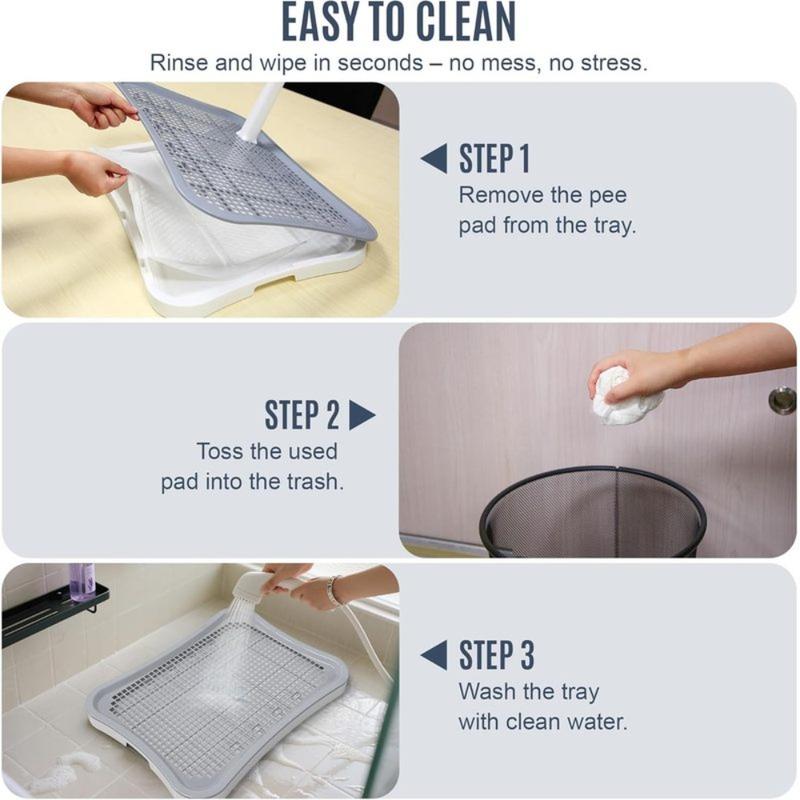 EASY TO CLEAN

Rinse and wipe in seconds – no mess, no stress.

STEP 1
Remove the pee pad from the tray.

STEP 2
Toss the used pad into the trash.

STEP 3
Wash the tray with clean water.