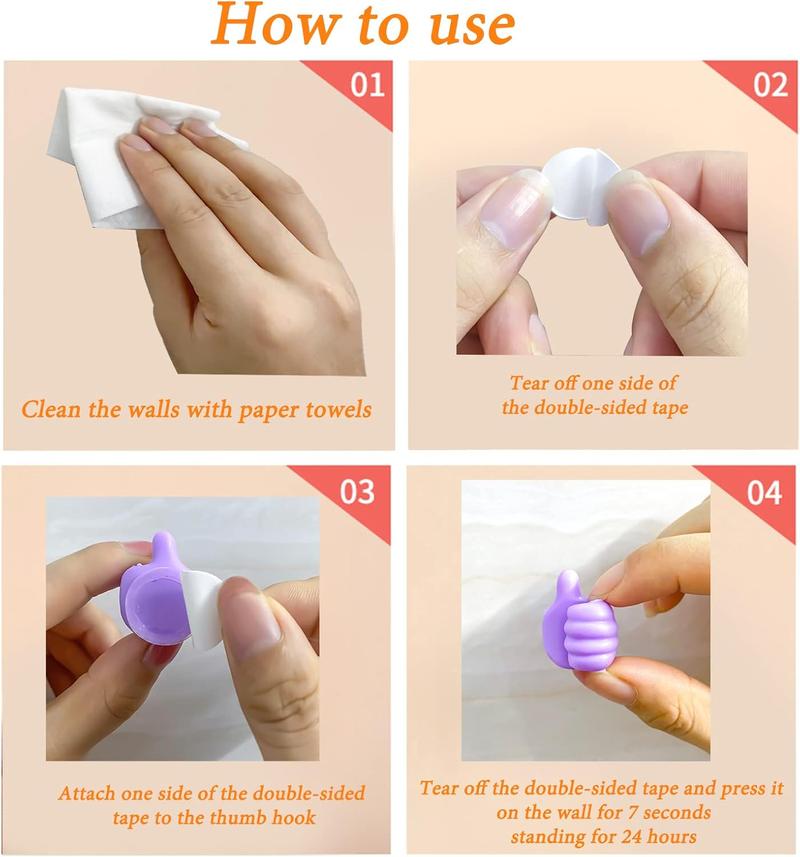 How to use

01

Clean the walls with paper towels

02

Tear off one side of the double-sided tape

03

Attach one side of the double-sided tape to the thumb hook

04

Tear off the double-sided tape and press it on the wall for 7 seconds standing for 24 hours