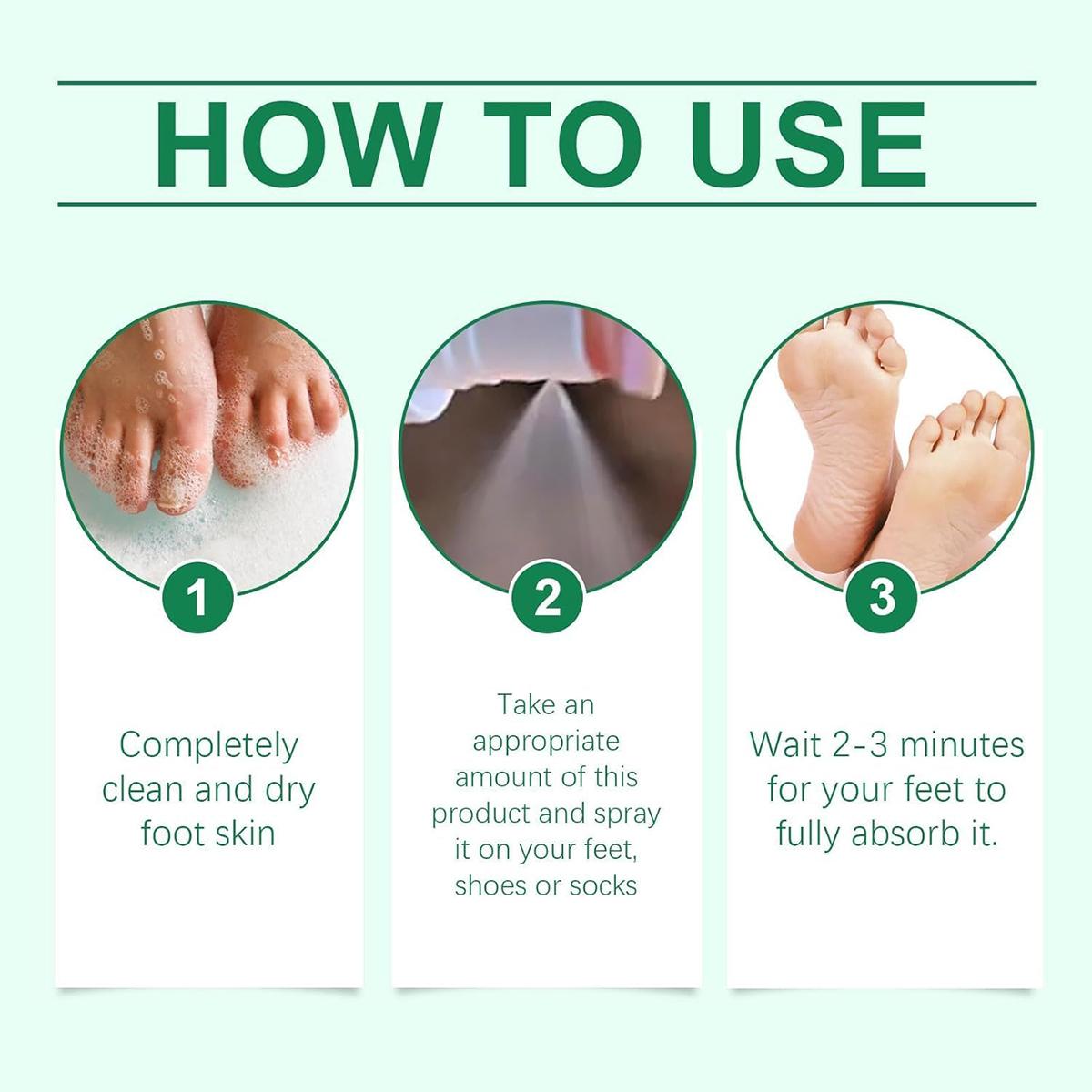 HOW TO USE

1

Completely clean and dry foot skin

2

Take an appropriate amount of this product and spray it on your feet, shoes or socks

3

Wait 2-3 minutes for your feet to fully absorb it.