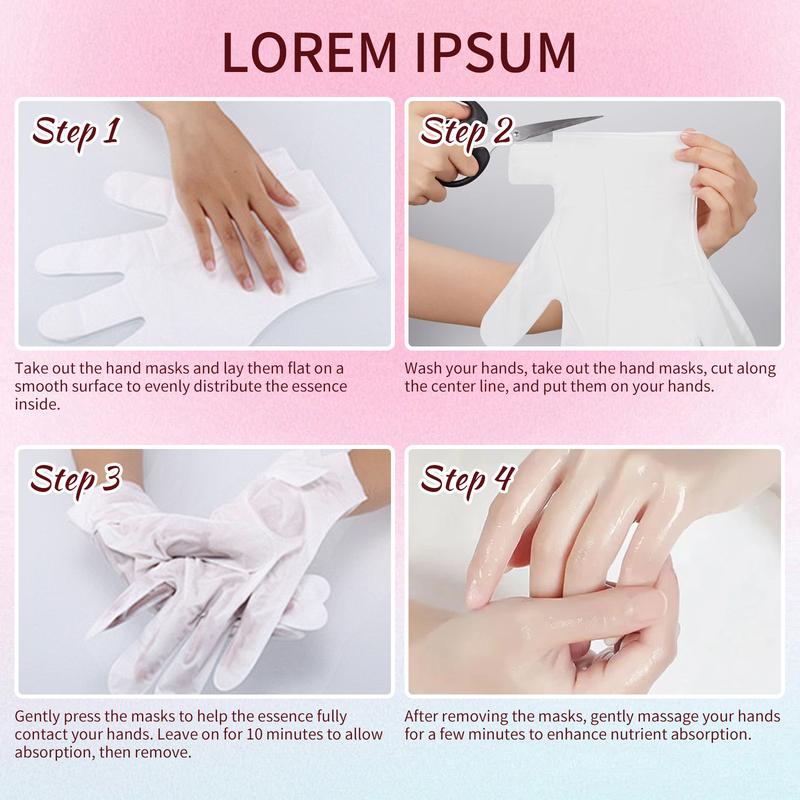 LOREM IPSUM

Step 1

Take out the hand masks and lay them flat on a smooth surface to evenly distribute the essence inside.

Step 2

Wash your hands, take out the hand masks, cut along the center line, and put them on your hands.

Step 3

Gently press the masks to help the essence fully contact your hands. Leave on for 10 minutes to allow absorption, then remove.

Step 4

After removing the masks, gently massage your hands for a few minutes to enhance nutrient absorption.