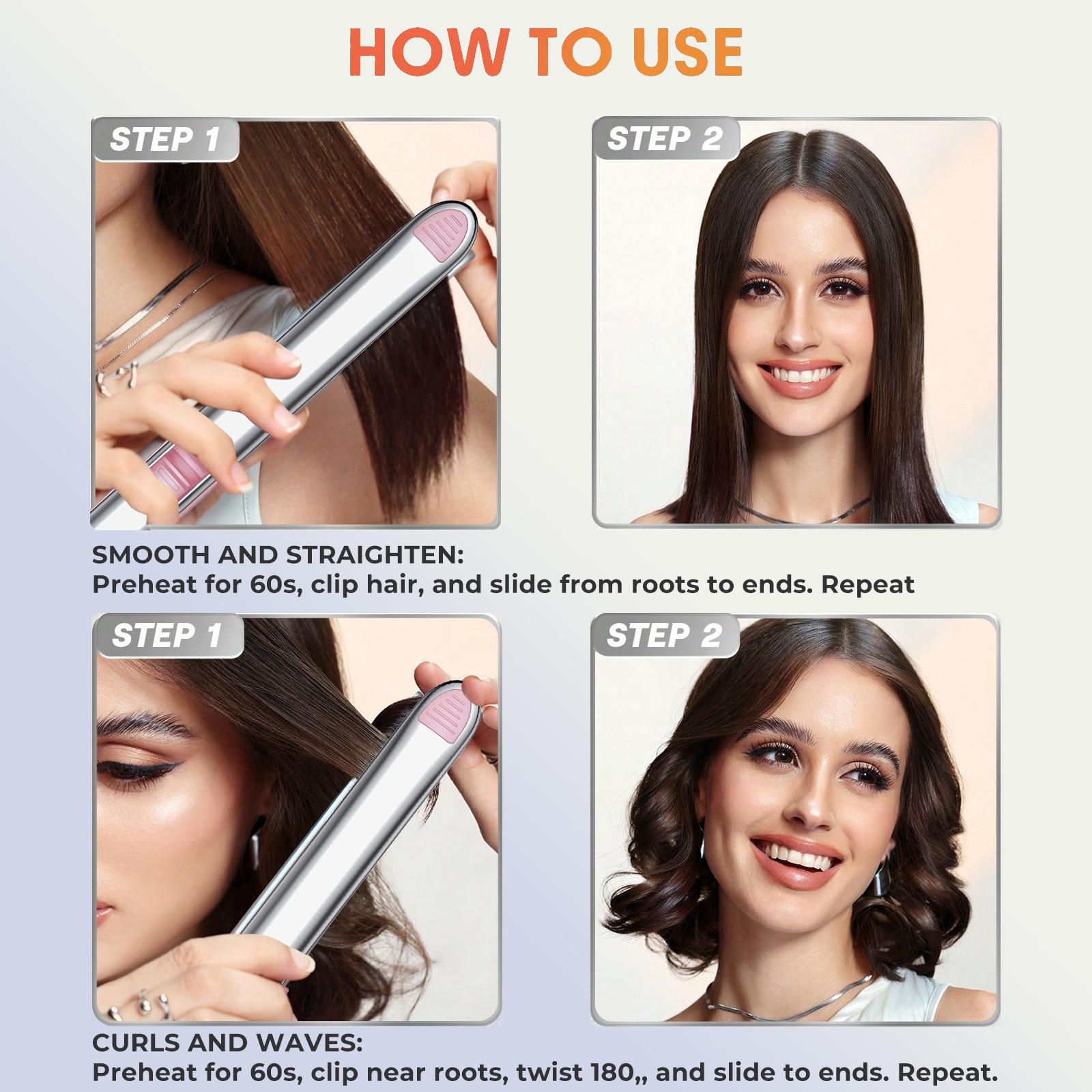 HOW TO USE

STEP 1

STEP 2

SMOOTH AND STRAIGHTEN:
Preheat for 60s, clip hair, and slide from roots to ends. Repeat

STEP 1

STEP 2

CURLS AND WAVES:
Preheat for 60s, clip near roots, twist 180,, and slide to ends. Repeat.