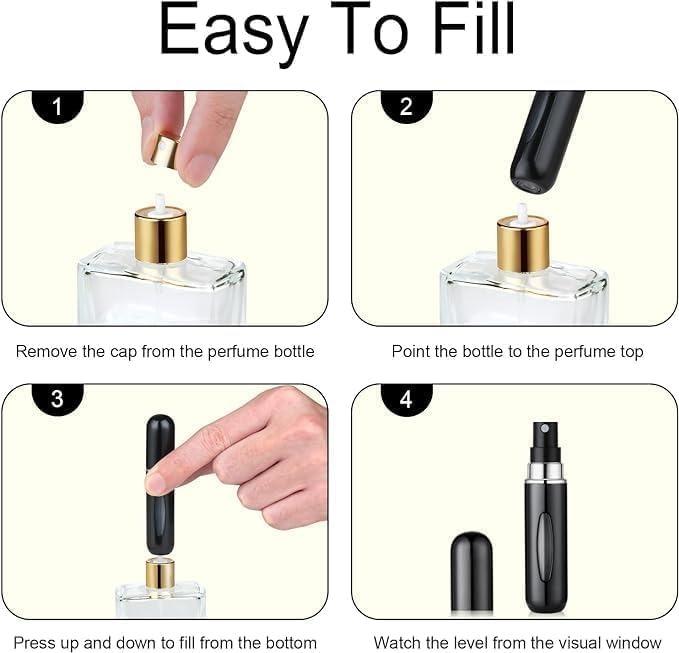 Easy To Fill

1

Remove the cap from the perfume bottle

2

Point the bottle to the perfume top

3

Press up and down to fill from the bottom

4

Watch the level from the visual window