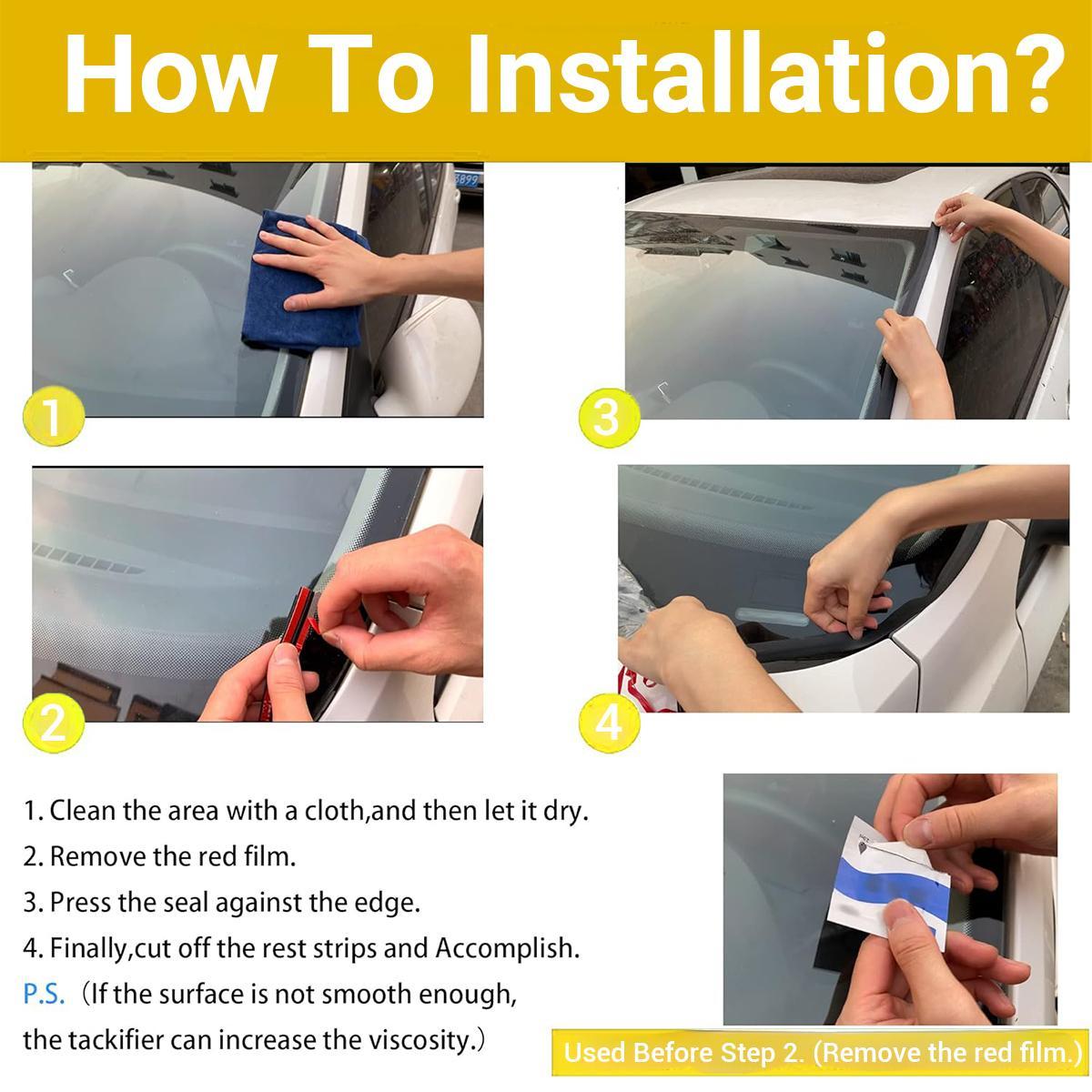 How To Installation?

1

3

2

4

1. Clean the area with a cloth,and then let it dry.
2. Remove the red film.
3. Press the seal against the edge.
4. Finally,cut off the rest strips and Accomplish.
P.S. （If the surface is not smooth enough, the tackifier can increase the viscosity.）

Used Before Step 2. (Remove the red film.)