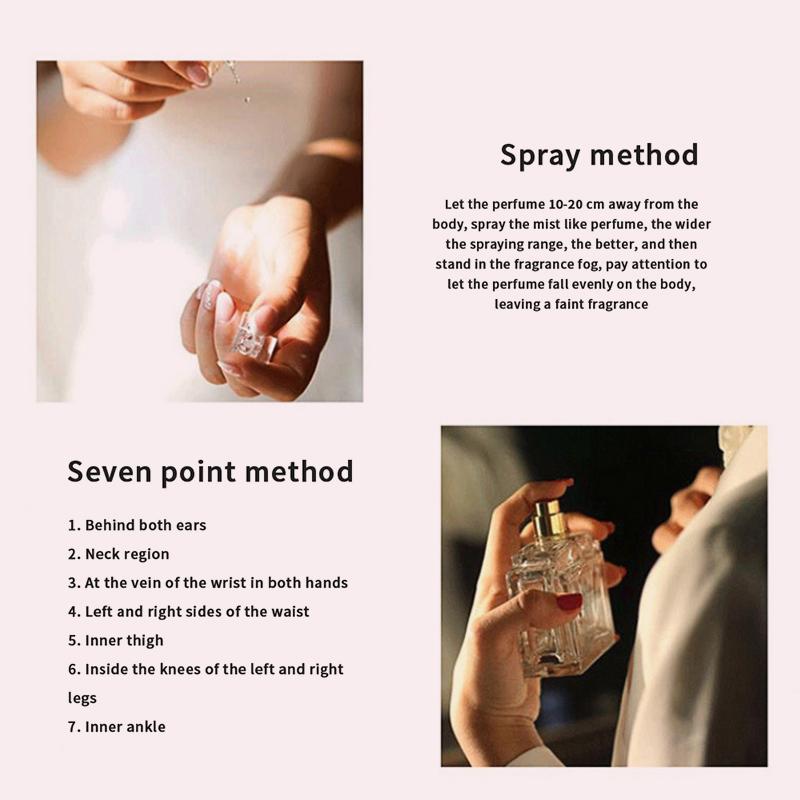 Spray method

Let the perfume 10-20 cm away from the body, spray the mist like perfume, the wider the spraying range, the better, and then stand in the fragrance fog, pay attention to let the perfume fall evenly on the body, leaving a faint fragrance

Seven point method

1. Behind both ears
2. Neck region
3. At the vein of the wrist in both hands
4. Left and right sides of the waist
5. Inner thigh
6. Inside the knees of the left and right legs
7. Inner ankle