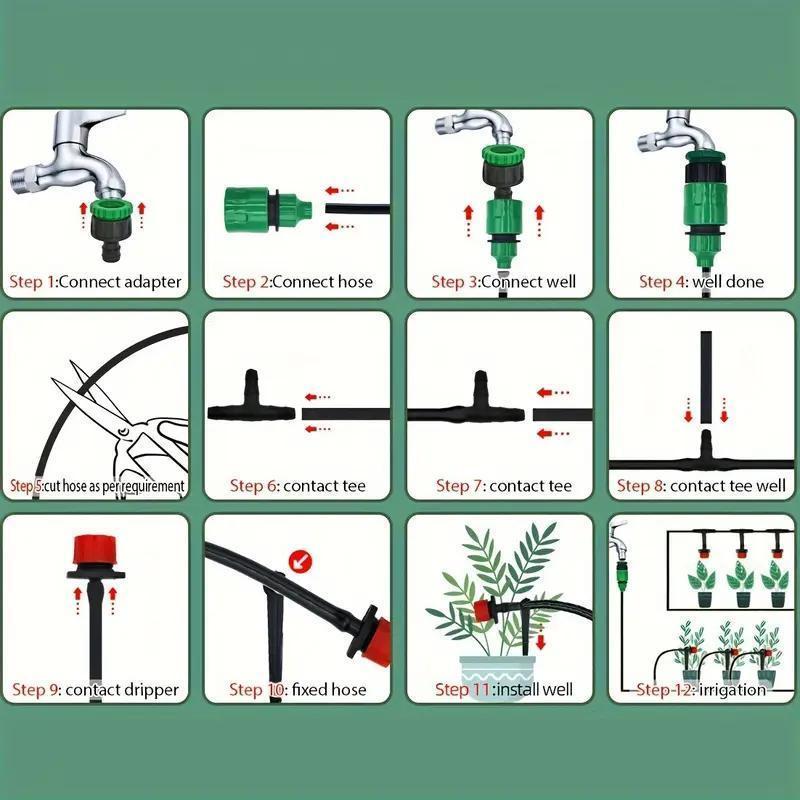 Step 1:Connect adapter

Step 2:Connect hose

Step 3:Connect well

Step 4: well done

Step 5:cut hose as per requirement

Step 6: contact tee

Step 7: contact tee

Step 8: contact tee well

Step 9: contact dripper

Step 10: fixed hose

Step 11:install well

Step 12: irrigation