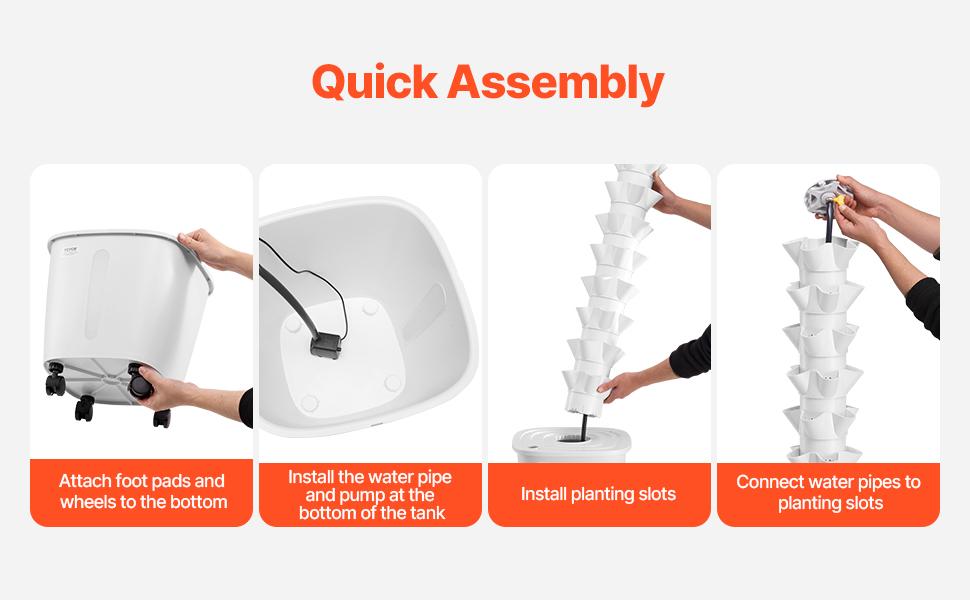 Quick Assembly

Attach foot pads and wheels to the bottom

Install the water pipe and pump at the bottom of the tank

Install planting slots

Connect water pipes to planting slots