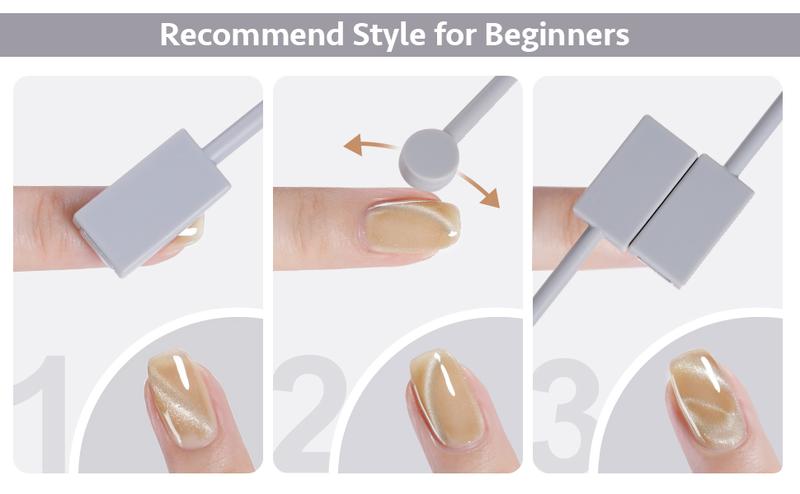 Recommend Style for Beginners

1

2

3