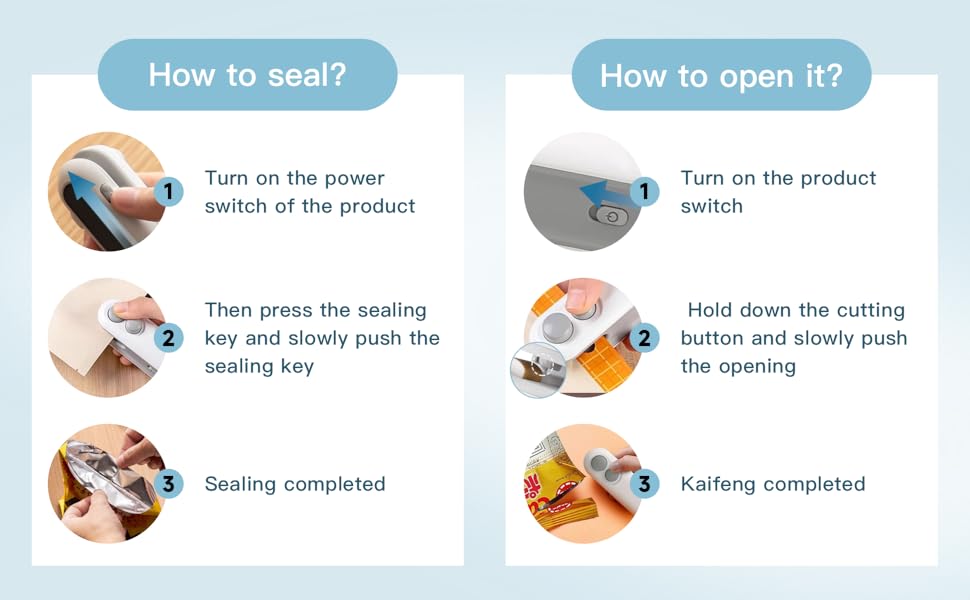 How to seal?

1 Turn on the power switch of the product

2 Then press the sealing key and slowly push the sealing key

3 Sealing completed

How to open it?

1 Turn on the product switch

2 Hold down the cutting button and slowly push the opening

3 Kaifeng completed