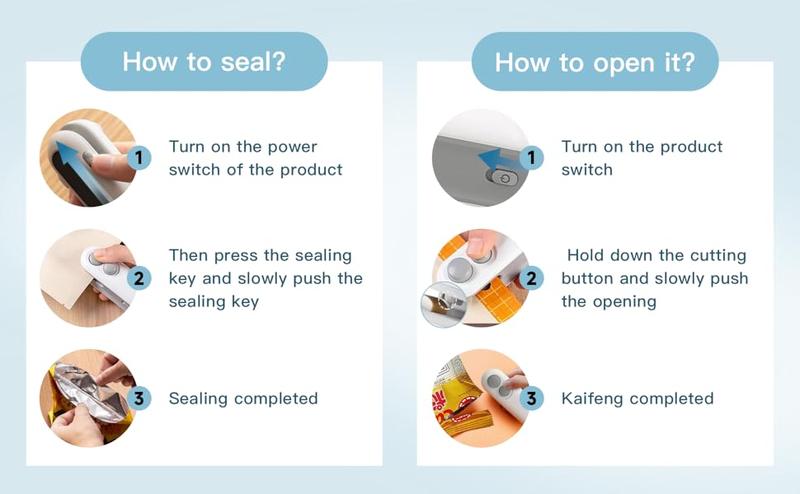 How to seal?

1 Turn on the power switch of the product

2 Then press the sealing key and slowly push the sealing key

3 Sealing completed

How to open it?

1 Turn on the product switch

2 Hold down the cutting button and slowly push the opening

3 Kaifeng completed